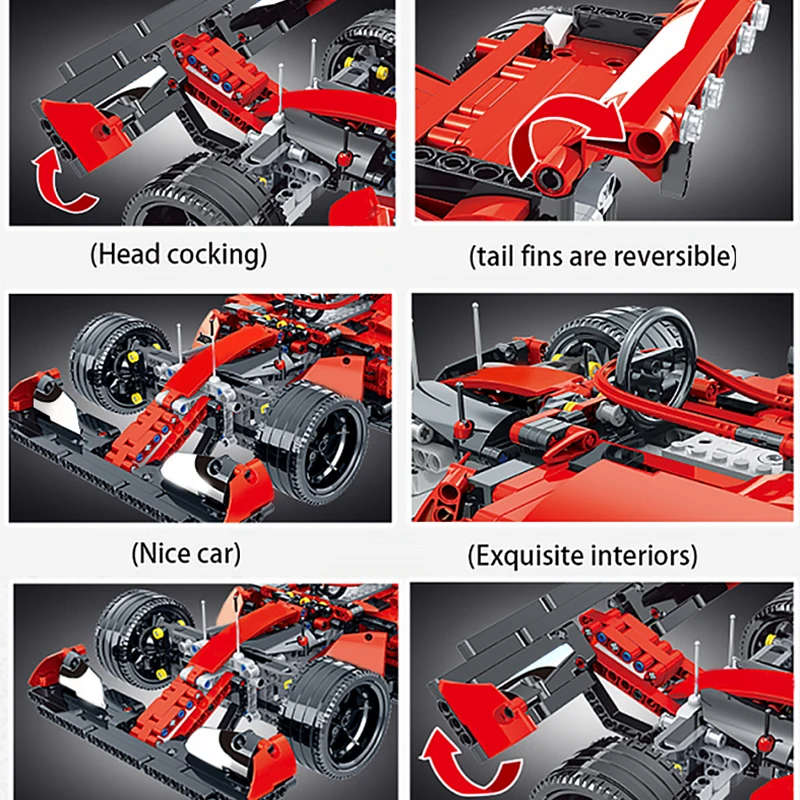 (Head cocking)

(tail fins are reversible)

(Nice car)

(Exquisite interiors)