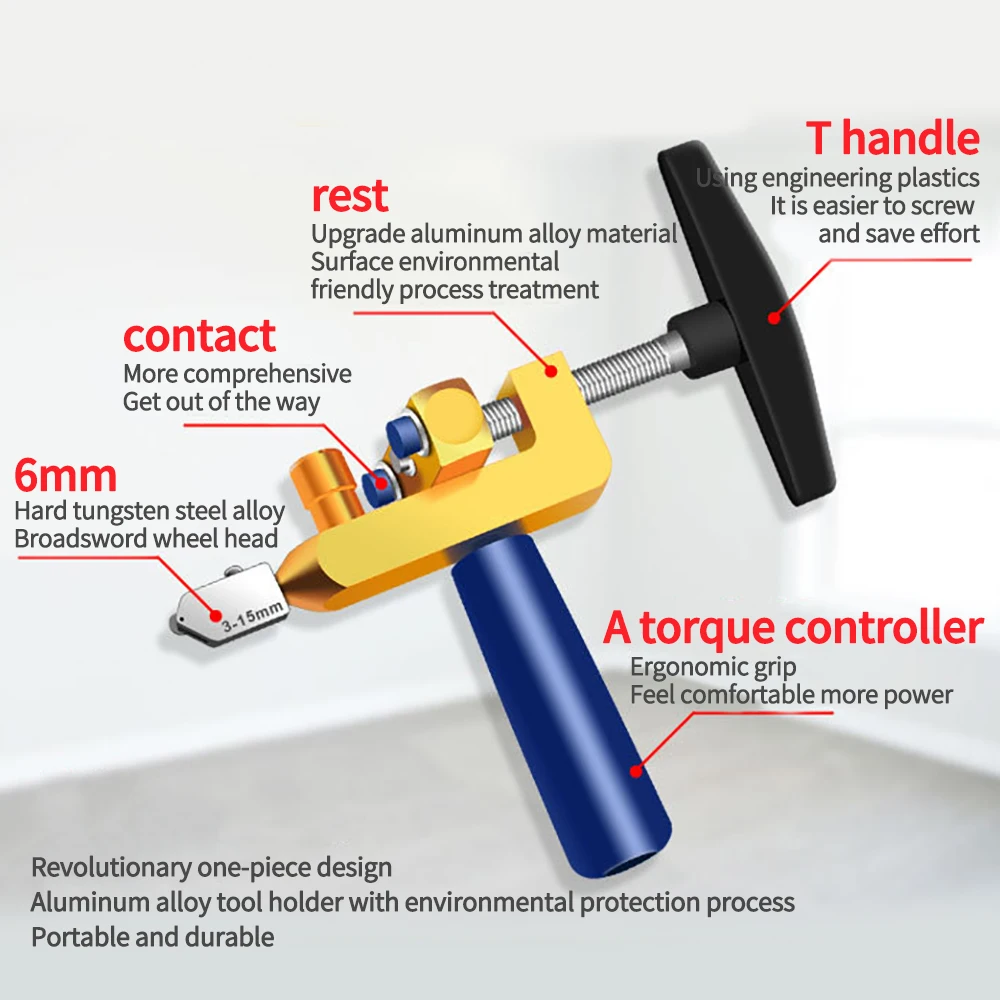 T handle
Using engineering plastics
It is easier to screw
and save effort

rest
Upgrade aluminum alloy material
Surface environmental
friendly process treatment

contact
More comprehensive
Get out of the way

6mm
Hard tungsten steel alloy
Broadsword wheel head

3-15mm

A torque controller
Ergonomic grip
Feel comfortable more power

Revolutionary one-piece design
Aluminum alloy tool holder with environmental protection process
Portable and durable