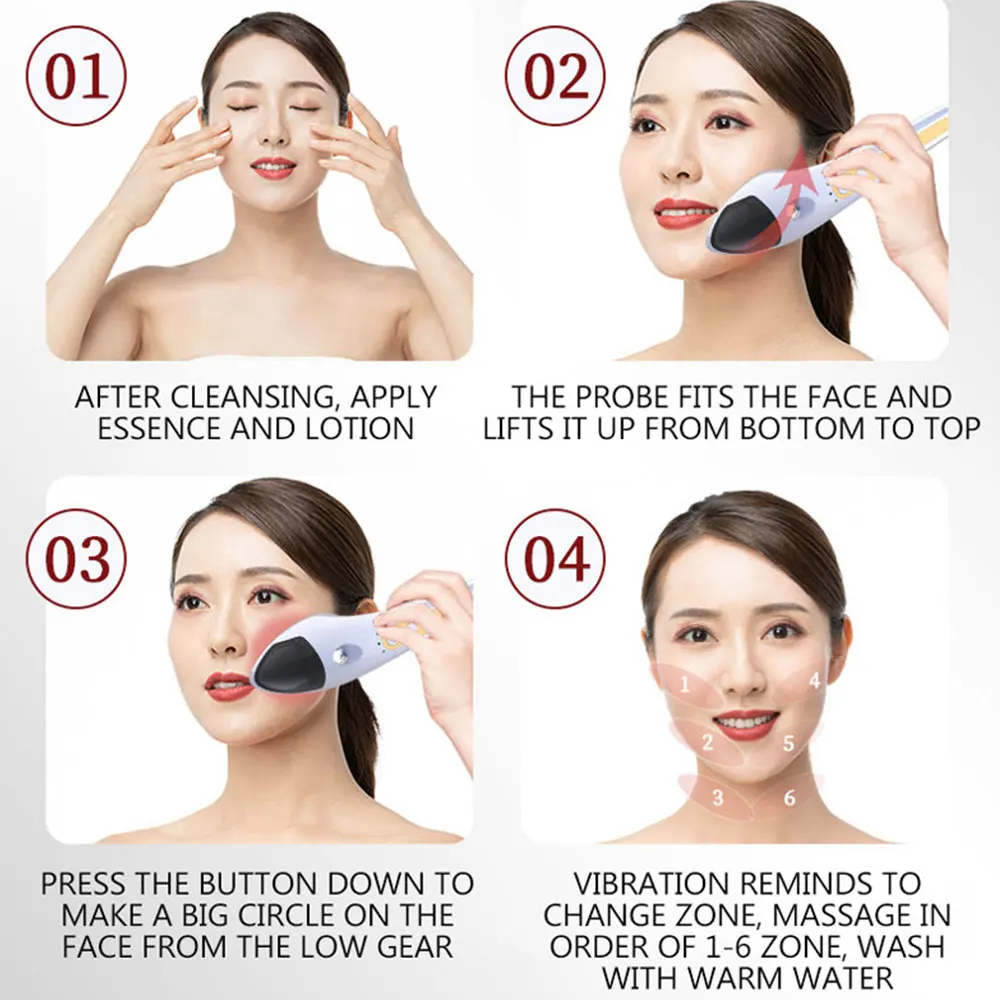 01

AFTER CLEANSING, APPLY ESSENCE AND LOTION

02

THE PROBE FITS THE FACE AND LIFTS IT UP FROM BOTTOM TO TOP

03

PRESS THE BUTTON DOWN TO MAKE A BIG CIRCLE ON THE FACE FROM THE LOW GEAR

04

1 4 2 5 3 6

VIBRATION REMINDS TO CHANGE ZONE, MASSAGE IN ORDER OF 1-6 ZONE, WASH WITH WARM WATER