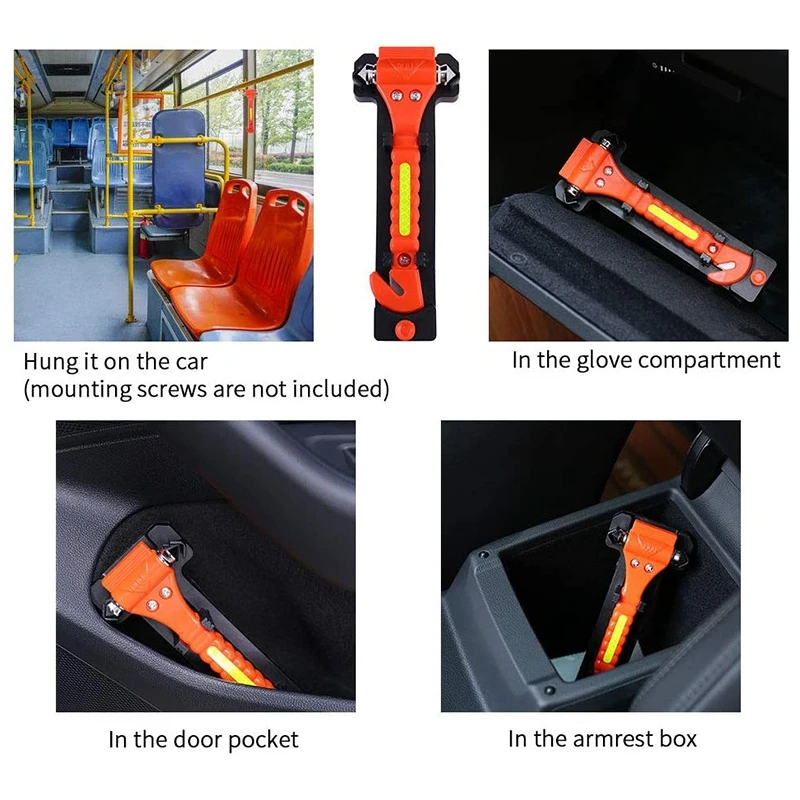 Hung it on the car
(mounting screws are not included)

In the glove compartment

In the door pocket

In the armrest box