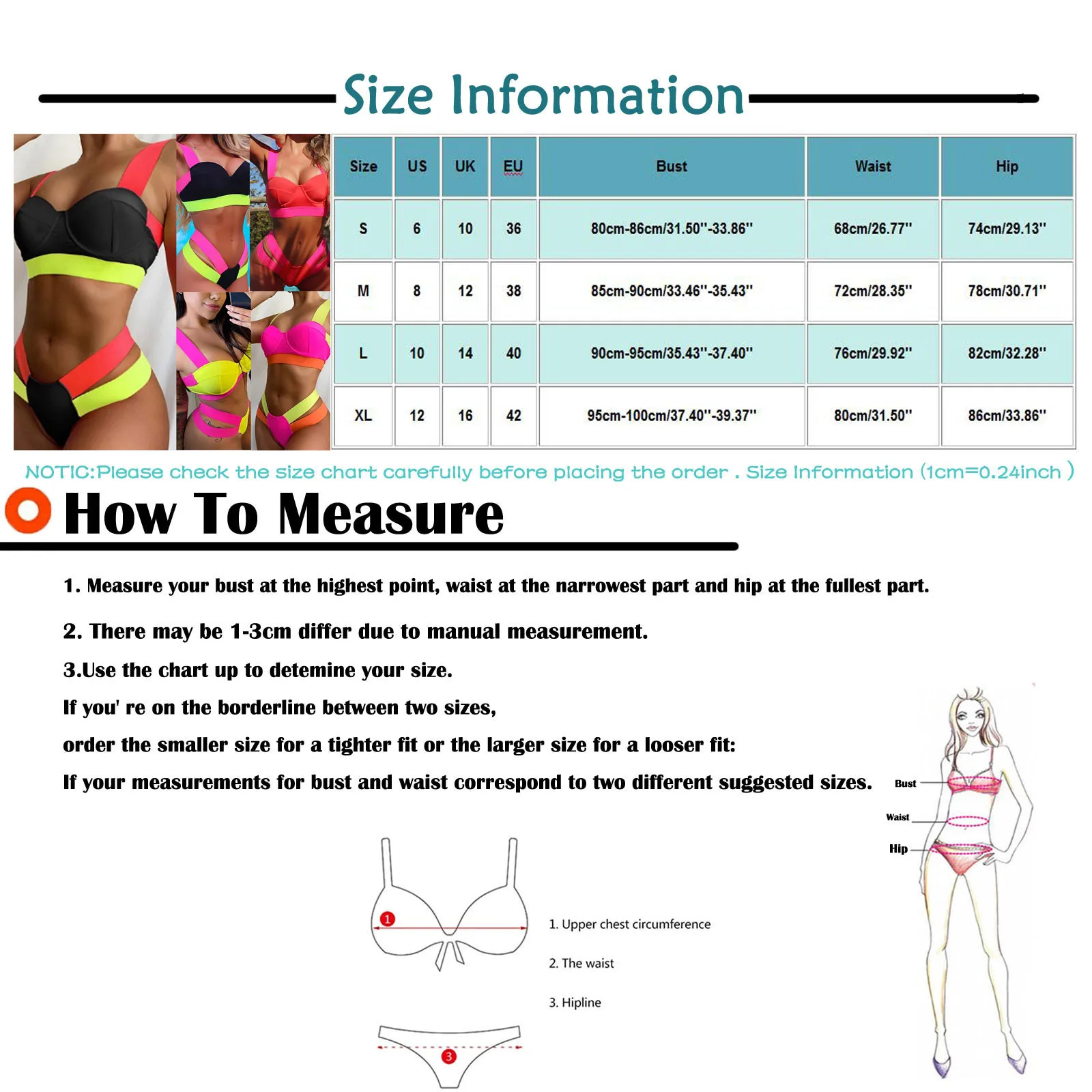 Size Information

| Size | US | UK | EU | Bust | Waist | Hip |
|---|---|---|---|---|---|---|
| S | 6 | 10 | 36 | 80cm-86cm/31.50''-33.86'' | 68cm/26.77'' | 74cm/29.13'' |
| M | 8 | 12 | 38 | 85cm-90cm/33.46''-35.43'' | 72cm/28.35'' | 78cm/30.71'' |
| L | 10 | 14 | 40 | 90cm-95cm/35.43''-37.40'' | 76cm/29.92'' | 82cm/32.28'' |
| XL | 12 | 16 | 42 | 95cm-100cm/37.40''-39.37'' | 80cm/31.50'' | 86cm/33.86'' |

NOTIC:Please check the size chart carefully before placing the order . Size Information (1cm=0.24inch )

How To Measure

1. Measure your bust at the highest point, waist at the narrowest part and hip at the fullest part.

2. There may be 1-3cm differ due to manual measurement.

3.Use the chart up to detemine your size.

If you' re on the borderline between two sizes,

order the smaller size for a tighter fit or the larger size for a looser fit:

If your measurements for bust and waist correspond to two different suggested sizes.

Bust

Waist

Hip

1

1. Upper chest circumference

2. The waist

3. Hipline

3