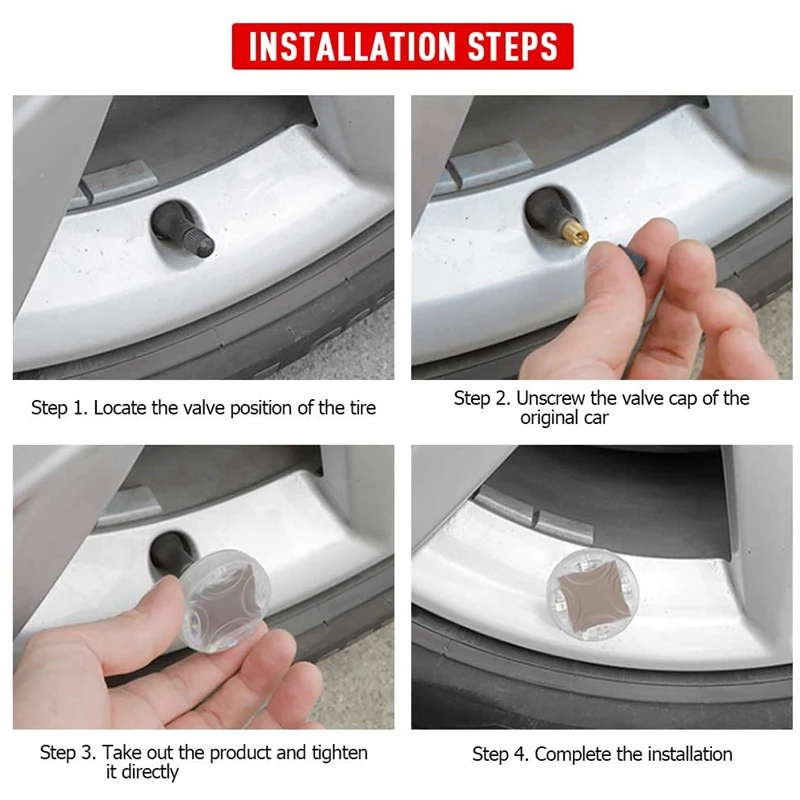 INSTALLATION STEPS

Step 1. Locate the valve position of the tire

Step 2. Unscrew the valve cap of the original car

Step 3. Take out the product and tighten it directly

Step 4. Complete the installation