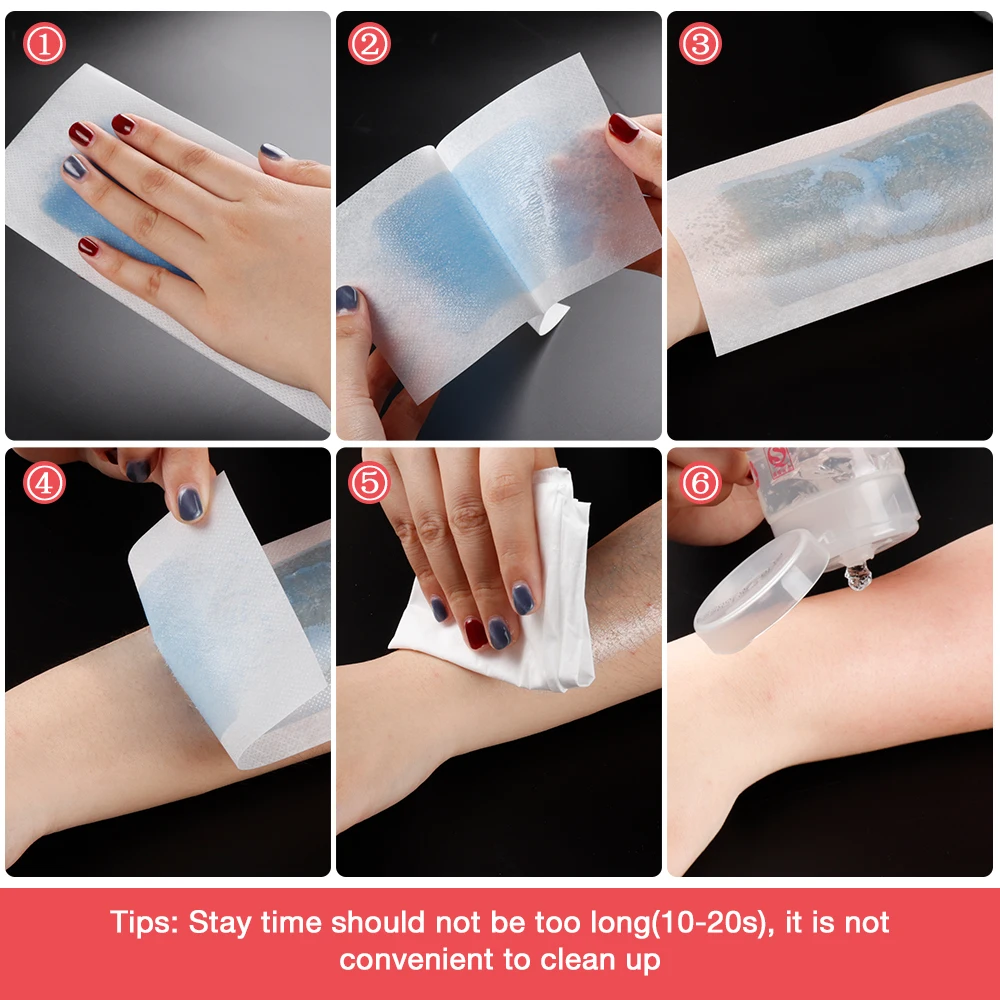 ①

②

③

④

⑤

⑥

Tips: Stay time should not be too long(10-20s), it is not convenient to clean up