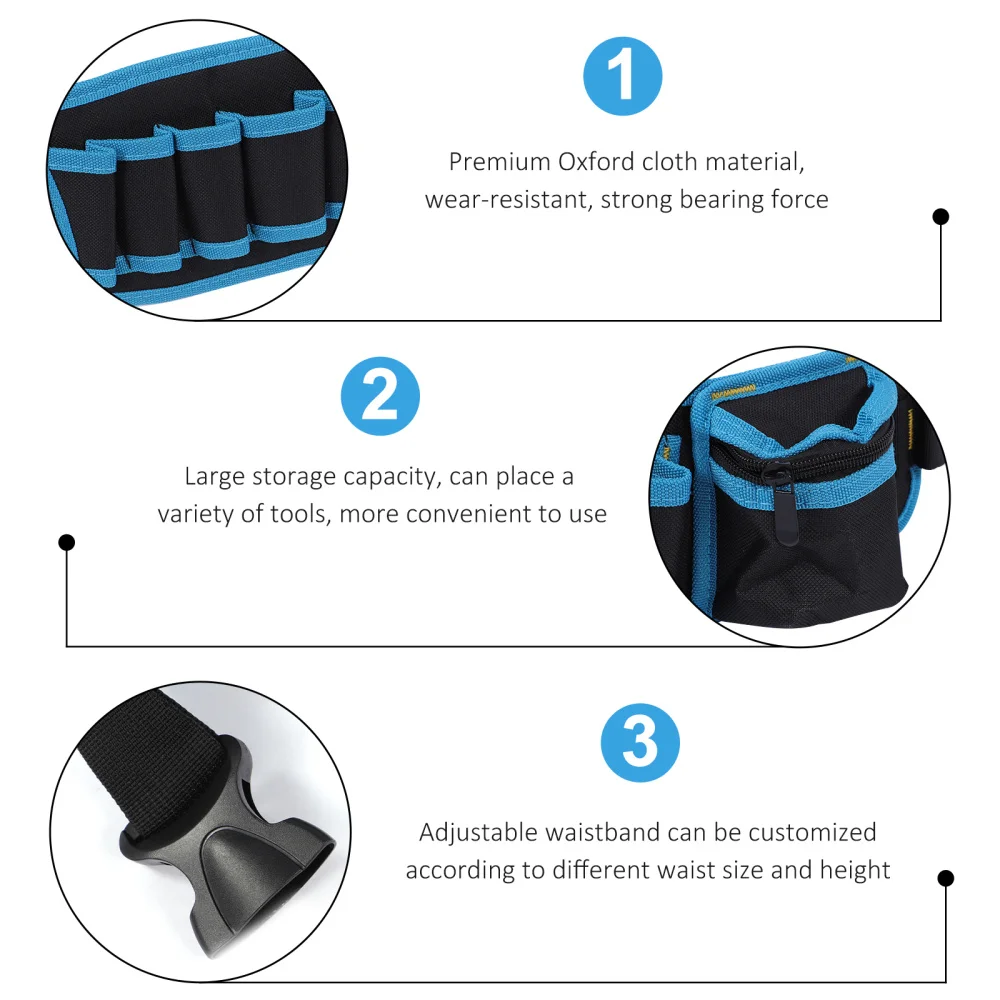 1

Premium Oxford cloth material, wear-resistant, strong bearing force

2

Large storage capacity, can place a variety of tools, more convenient to use

3

Adjustable waistband can be customized according to different waist size and height