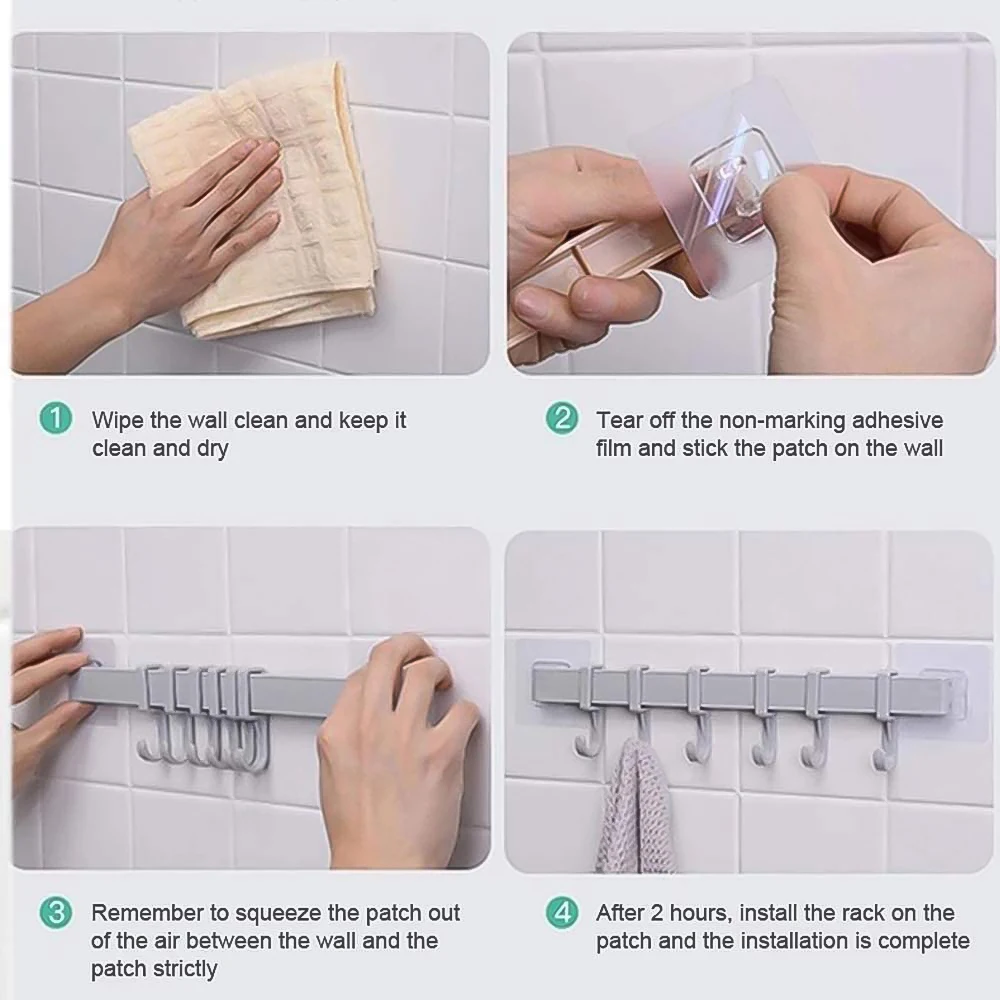 1 Wipe the wall clean and keep it clean and dry

2 Tear off the non-marking adhesive film and stick the patch on the wall

3 Remember to squeeze the patch out of the air between the wall and the patch strictly

4 After 2 hours, install the rack on the patch and the installation is complete