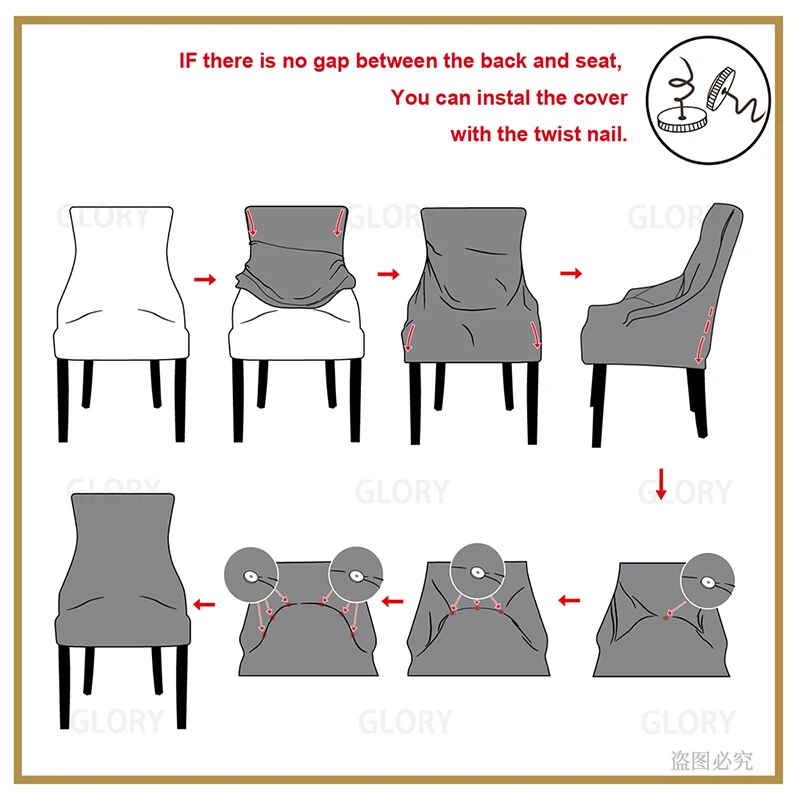 IF there is no gap between the back and seat,
You can instal the cover
with the twist nail.

GLORY GLORY GLORY

GLORY GLORY GLORY

GLORY GLORY GLORY

盗图必究