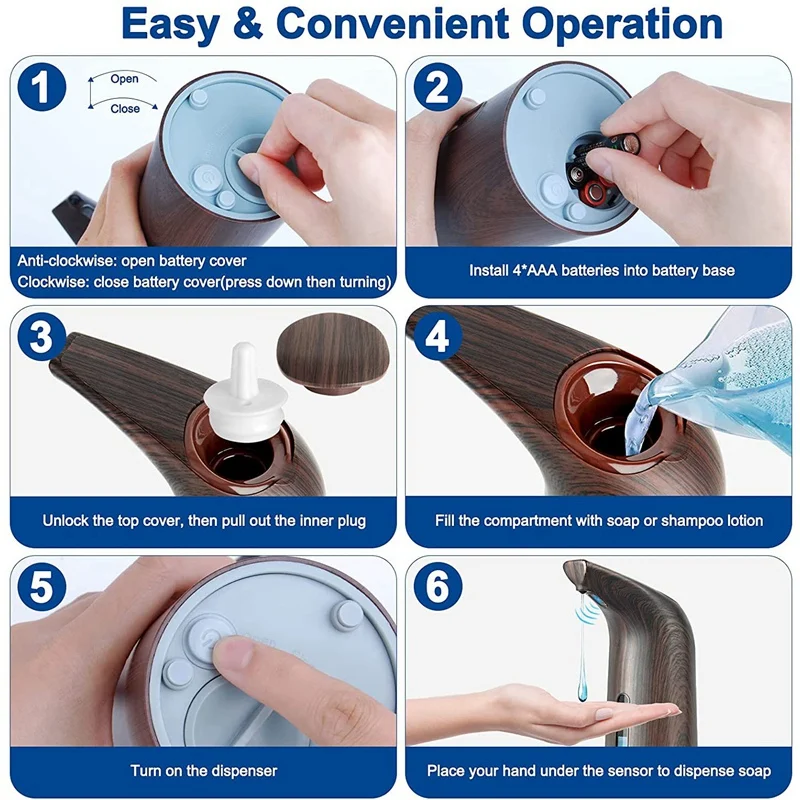 Easy & Convenient Operation

1

Open

Close

Anti-clockwise: open battery cover
Clockwise: close battery cover(press down then turning)

2

Install 4*AAA batteries into battery base

3

Unlock the top cover, then pull out the inner plug

4

Fill the compartment with soap or shampoo lotion

5

Turn on the dispenser

6

Place your hand under the sensor to dispense soap