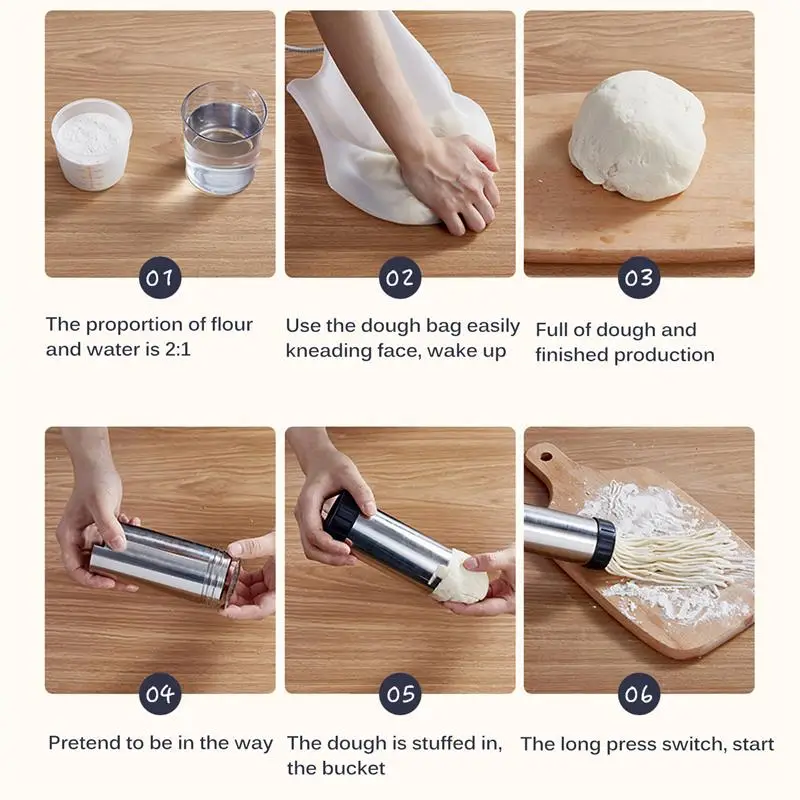 01

The proportion of flour and water is 2:1

02

Use the dough bag easily kneading face, wake up

03

Full of dough and finished production

04

Pretend to be in the way

05

The dough is stuffed in, the bucket

06

The long press switch, start