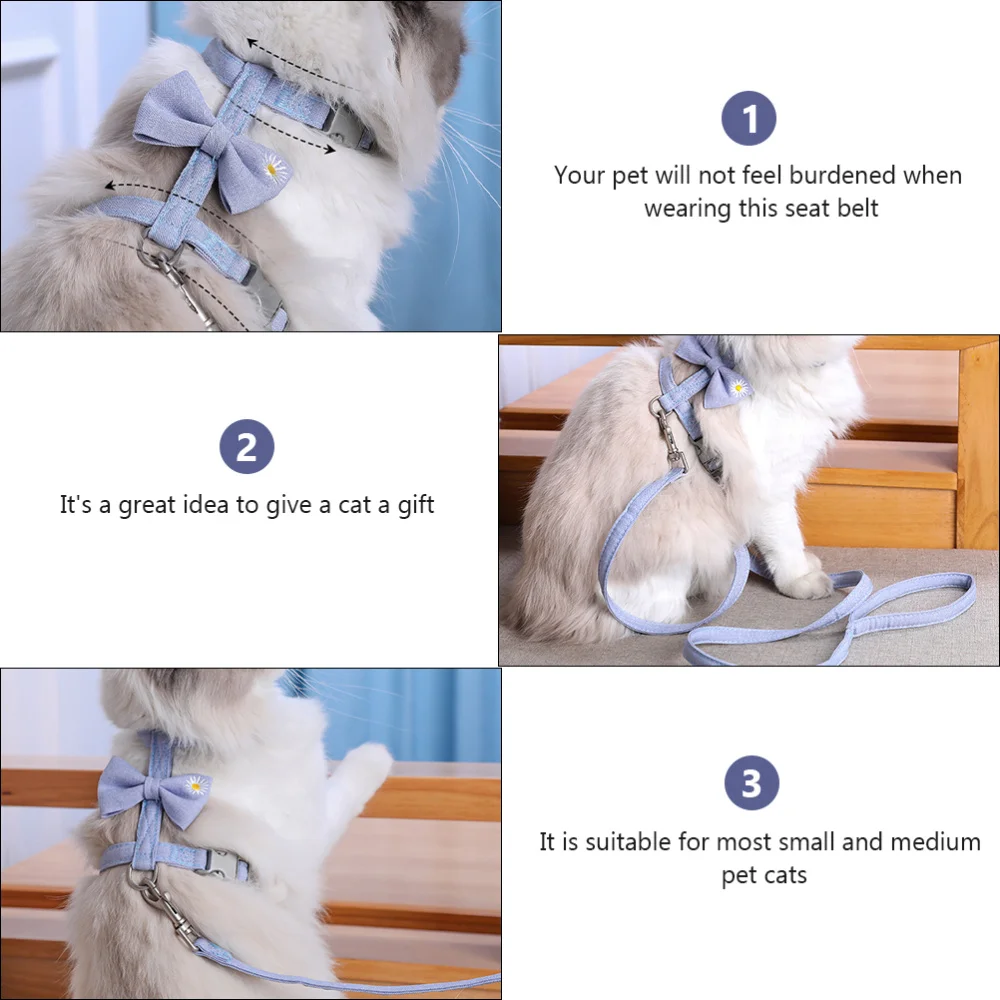 1

Your pet will not feel burdened when wearing this seat belt

2

It's a great idea to give a cat a gift

3

It is suitable for most small and medium pet cats