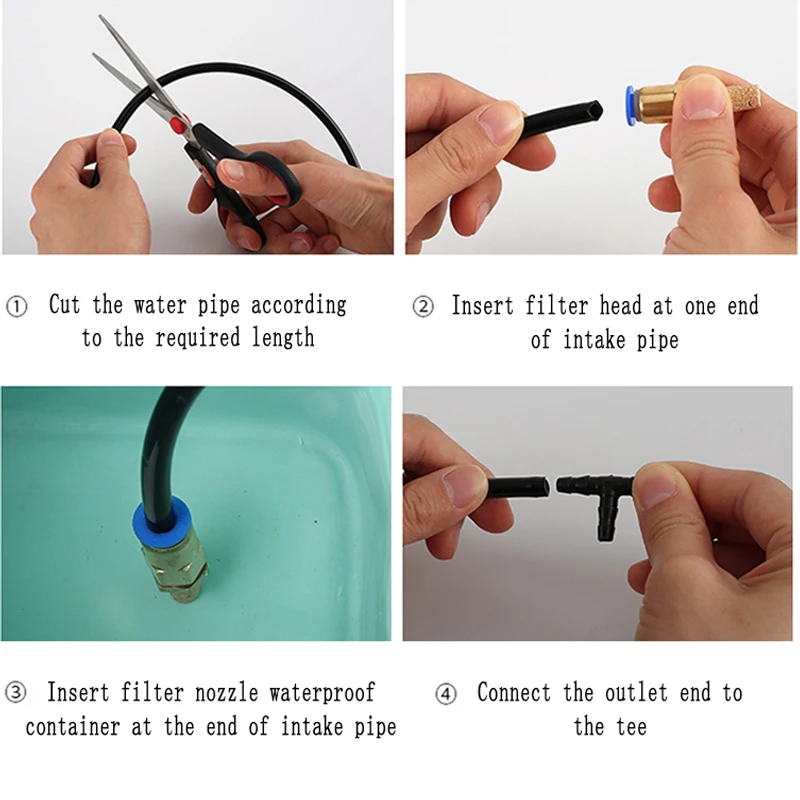 ① Cut the water pipe according to the required length

② Insert filter head at one end of intake pipe

③ Insert filter nozzle waterproof container at the end of intake pipe

④ Connect the outlet end to the tee