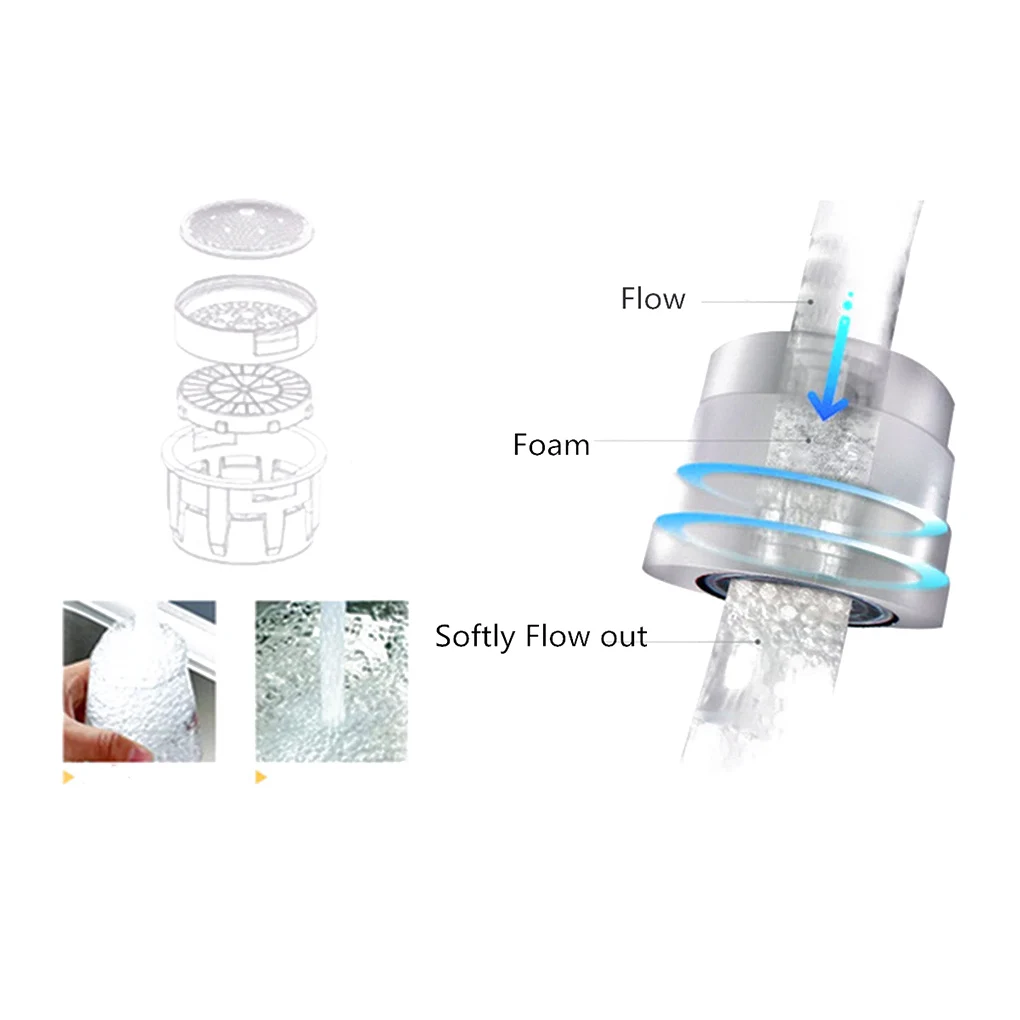 Flow

Foam

Softly Flow out