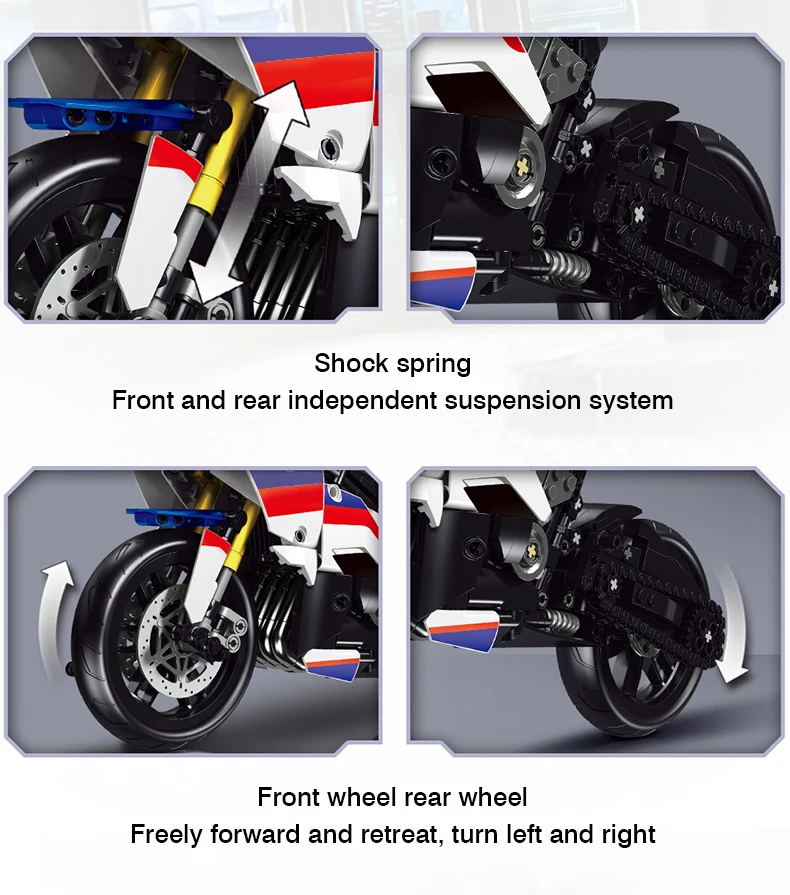 Shock spring
Front and rear independent suspension system

Front wheel rear wheel
Freely forward and retreat, turn left and right