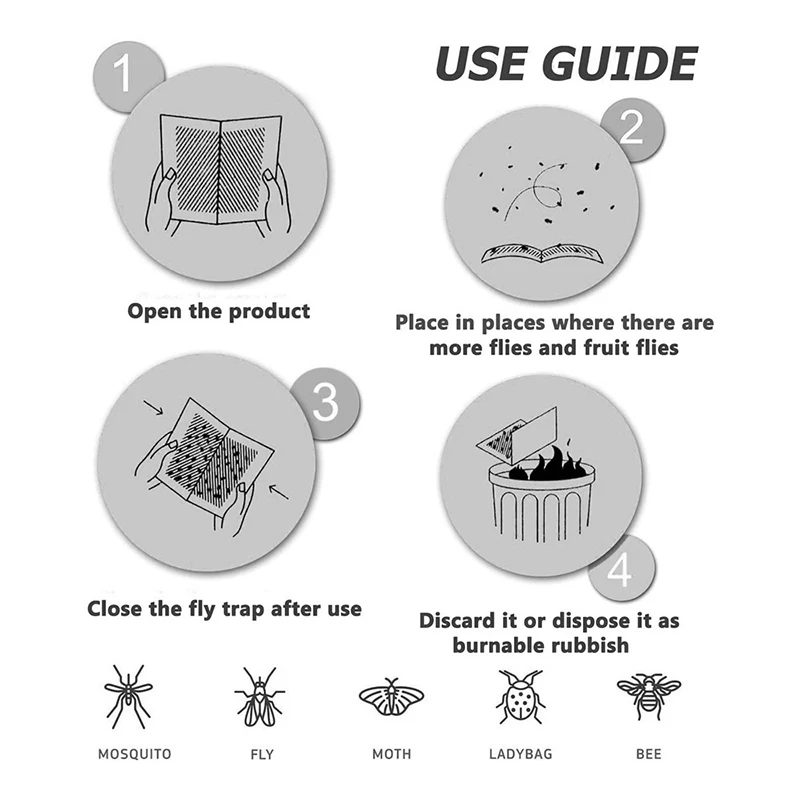 USE GUIDE

1

Open the product

2

Place in places where there are more flies and fruit flies

3

Close the fly trap after use

4

Discard it or dispose it as burnable rubbish

MOSQUITO

FLY

MOTH

LADYBAG

BEE