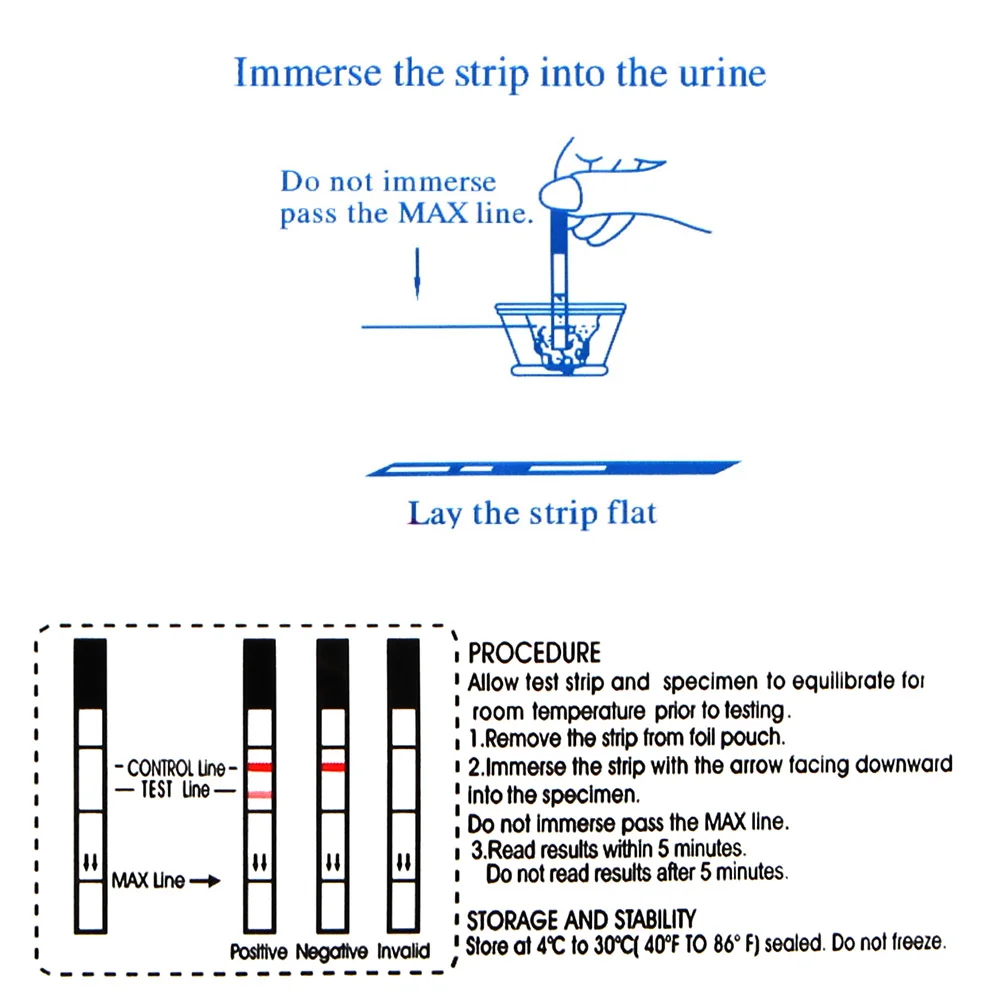 Immerse the strip into the urine

Do not immerse pass the MAX line.

Lay the strip flat

- CONTROL Line -
— TEST Line —

MAX Line →

Positive Negative Invalid

PROCEDURE
Allow test strip and specimen to equilibrate for room temperature prior to testing.
1.Remove the strip from foil pouch.
2.Immerse the strip with the arrow facing downward into the specimen.
Do not immerse pass the MAX line.
3.Read results within 5 minutes.
Do not read results after 5 minutes.

STORAGE AND STABILITY
Store at 4℃ to 30℃( 40°F TO 86° F) sealed. Do not freeze.