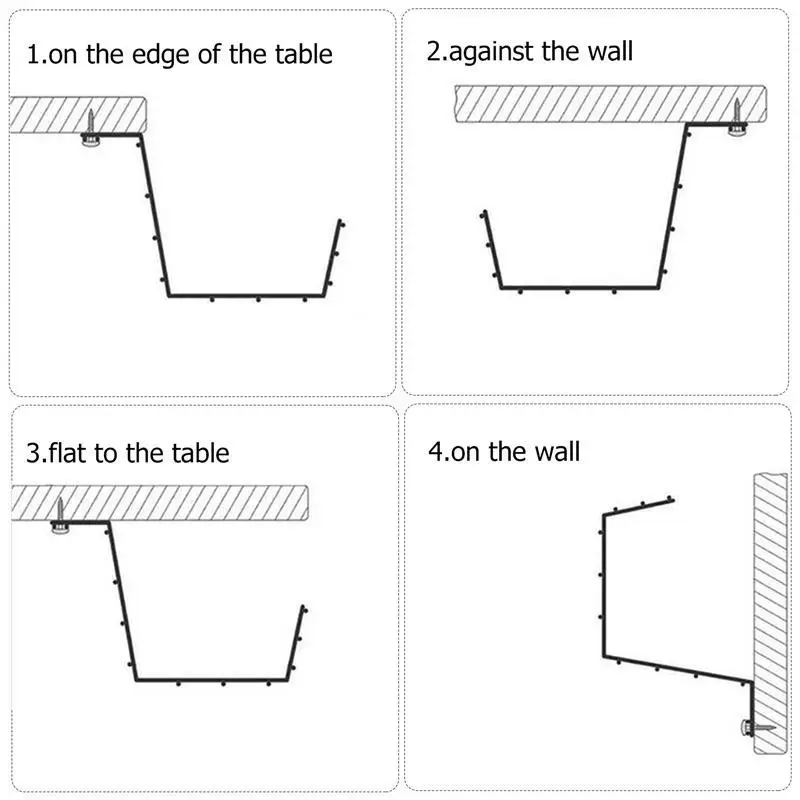 1.on the edge of the table

2.against the wall

3.flat to the table

4.on the wall