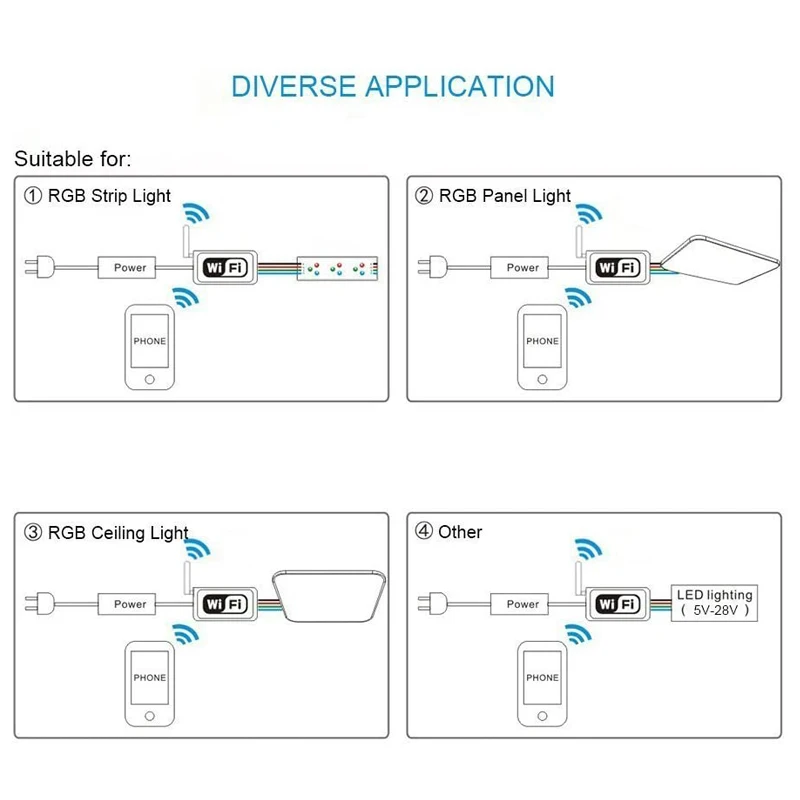 DIVERSE APPLICATION

Suitable for:

① RGB Strip Light

Power

Wi Fi

PHONE

② RGB Panel Light

Power

Wi Fi

PHONE

③ RGB Ceiling Light

Power

Wi Fi

PHONE

④ Other

Power

Wi Fi

LED lighting ( 5V-28V )

PHONE