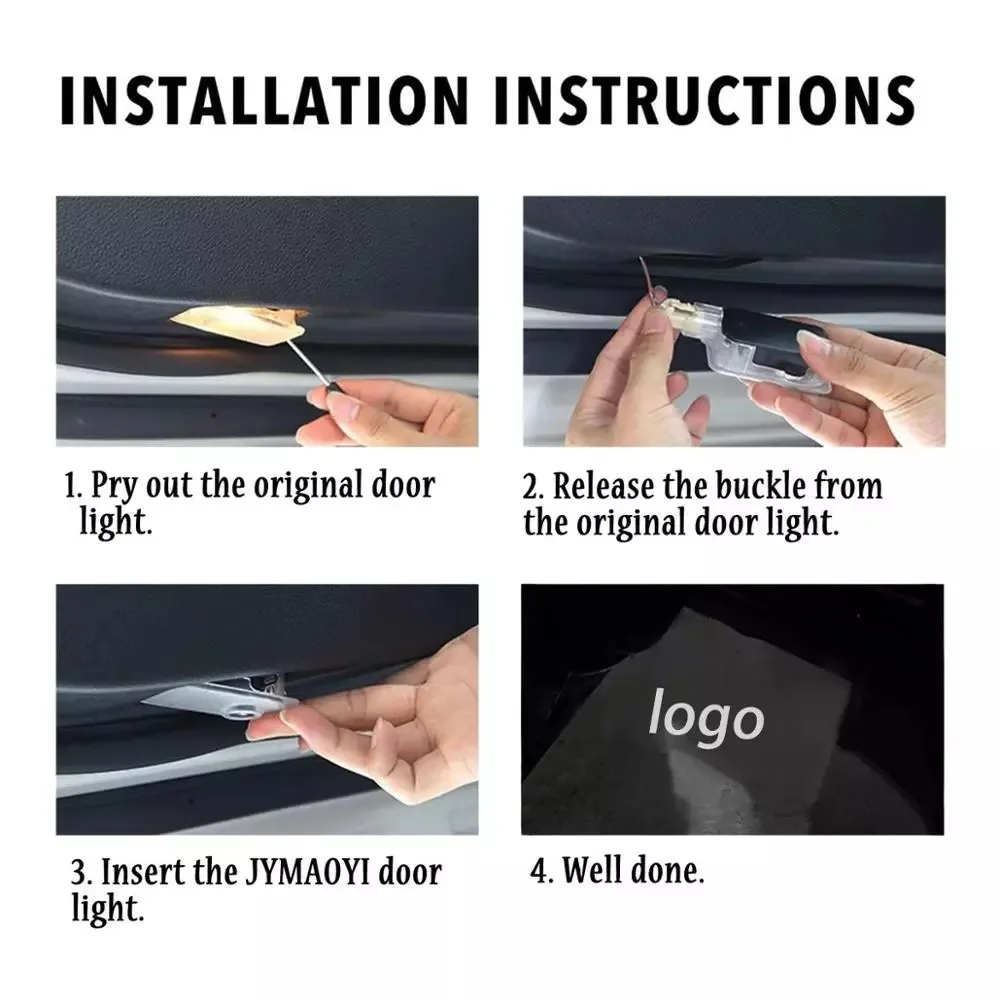 INSTALLATION INSTRUCTIONS

1. Pry out the original door light.

2. Release the buckle from the original door light.

3. Insert the JYMAOYI door light.

logo

4. Well done.