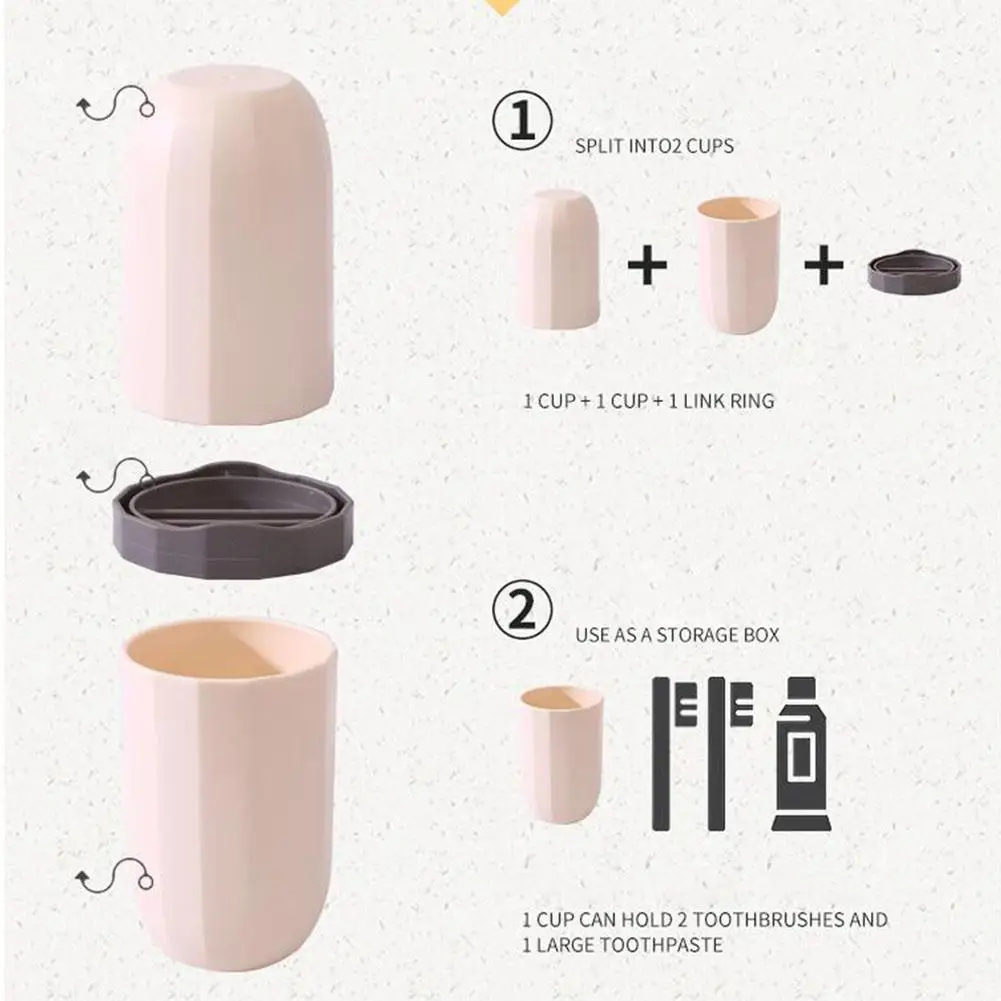 ①
SPLIT INTO2 CUPS

+ +

1 CUP + 1 CUP + 1 LINK RING

②
USE AS A STORAGE BOX

1 CUP CAN HOLD 2 TOOTHBRUSHES AND 1 LARGE TOOTHPASTE