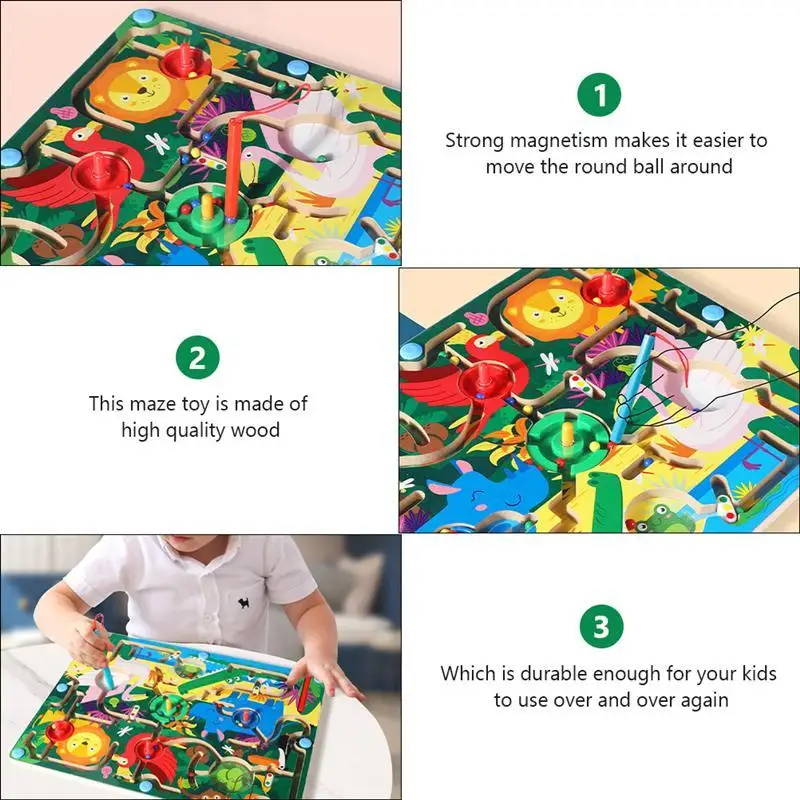 1

Strong magnetism makes it easier to move the round ball around

2

This maze toy is made of high quality wood

3

Which is durable enough for your kids to use over and over again