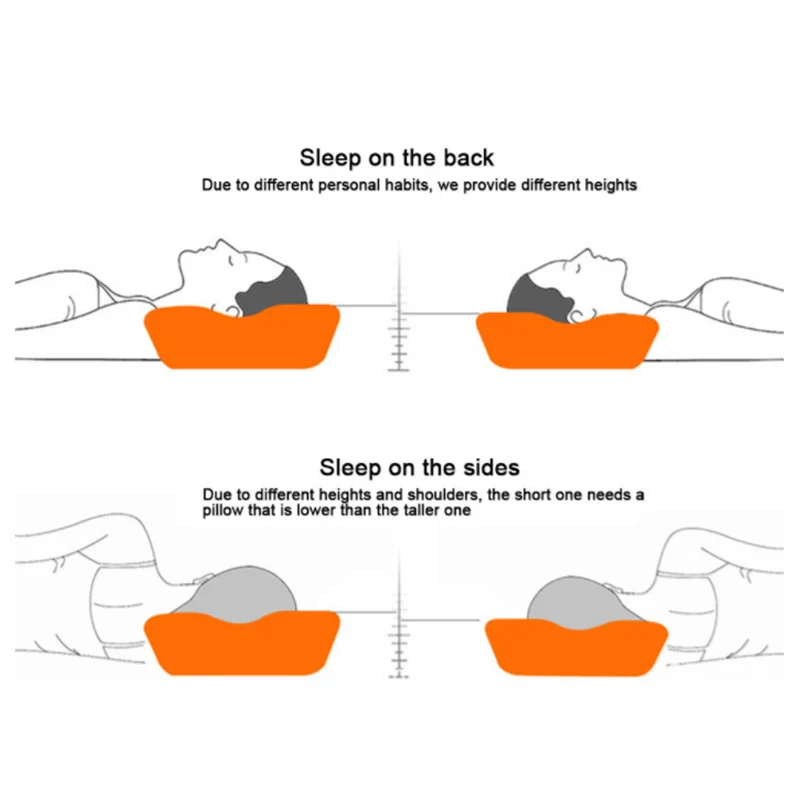 Sleep on the back
Due to different personal habits, we provide different heights

Sleep on the sides
Due to different heights and shoulders, the short one needs a pillow that is lower than the taller one