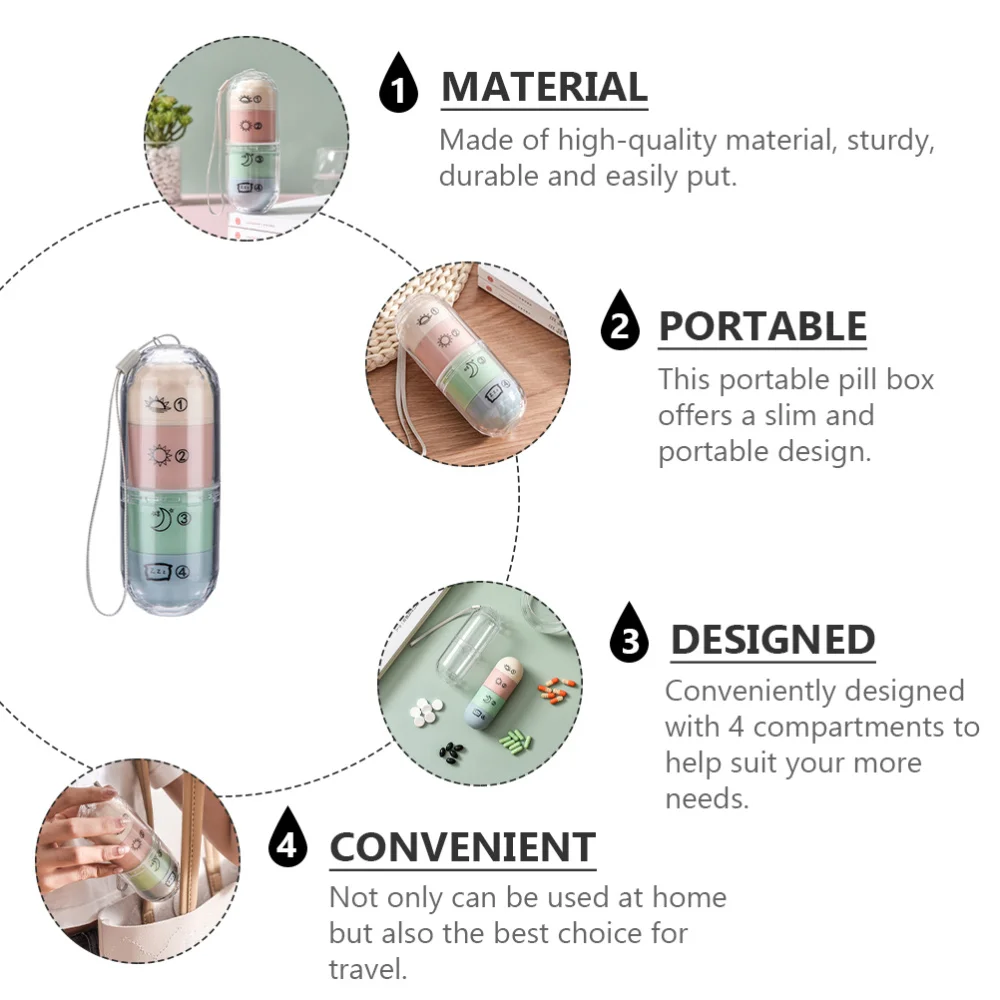 1 MATERIAL
Made of high-quality material, sturdy, durable and easily put.

2 PORTABLE
This portable pill box offers a slim and portable design.

①
②
③
④

3 DESIGNED
Conveniently designed with 4 compartments to help suit your more needs.

4 CONVENIENT
Not only can be used at home but also the best choice for travel.