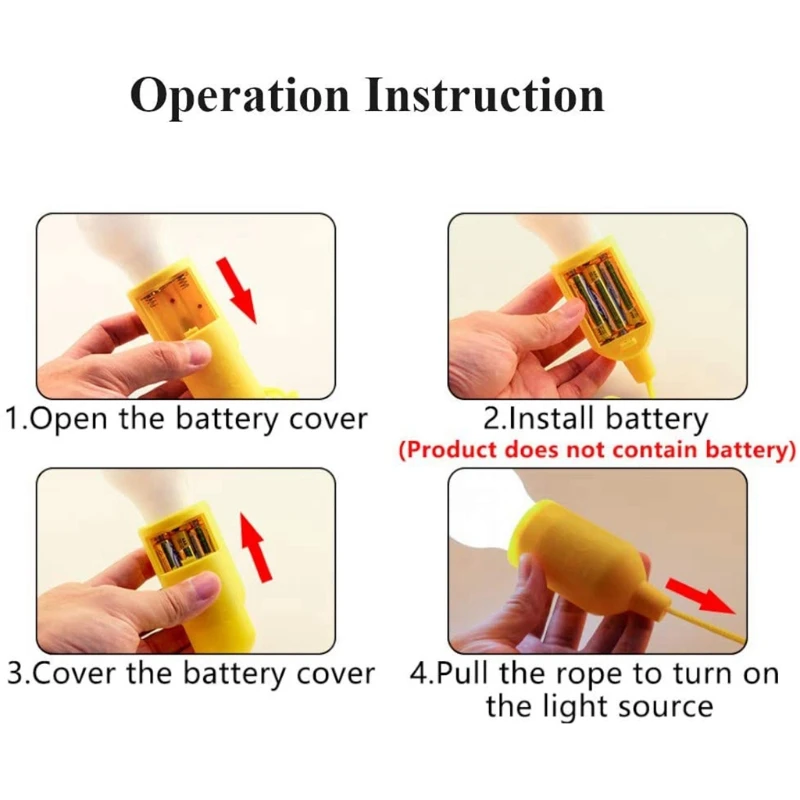 Operation Instruction

1.Open the battery cover

2.Install battery
(Product does not contain battery)

3.Cover the battery cover

4.Pull the rope to turn on the light source