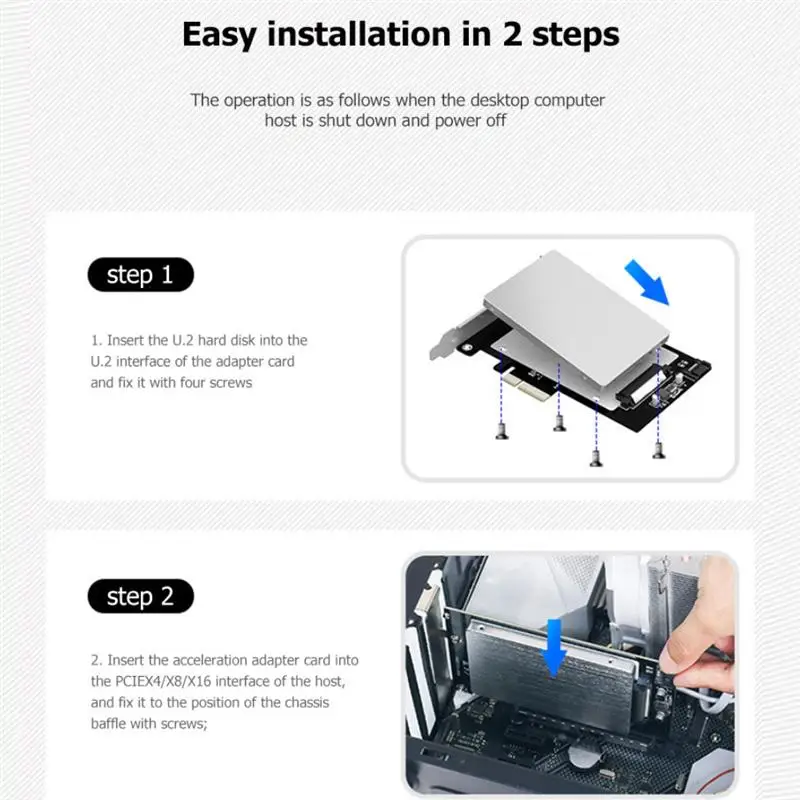 Easy installation in 2 steps

The operation is as follows when the desktop computer host is shut down and power off

step 1

1. Insert the U.2 hard disk into the U.2 interface of the adapter card and fix it with four screws

step 2

2. Insert the acceleration adapter card into the PCIEX4/X8/X16 interface of the host, and fix it to the position of the chassis baffle with screws;