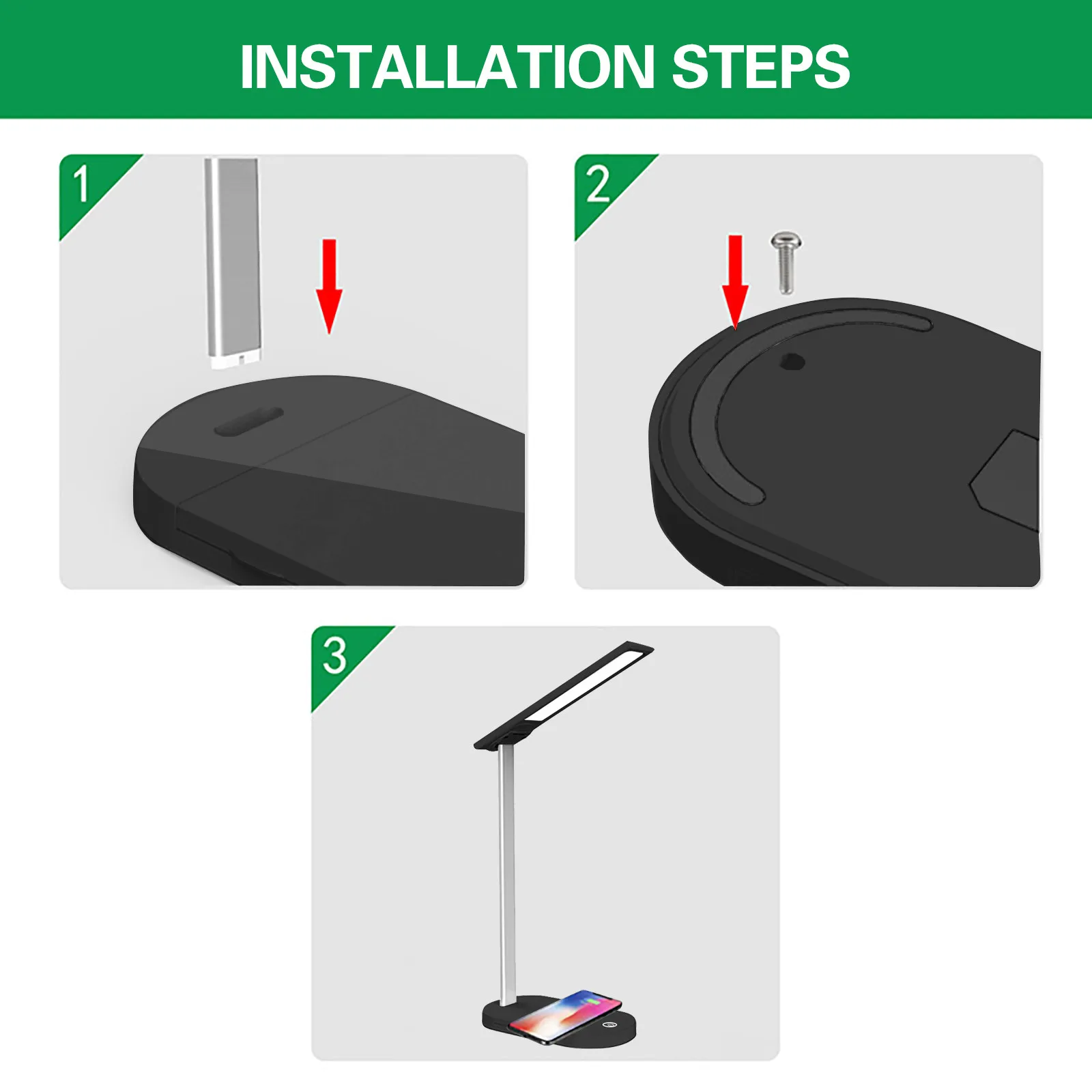 INSTALLATION STEPS

1

2

3