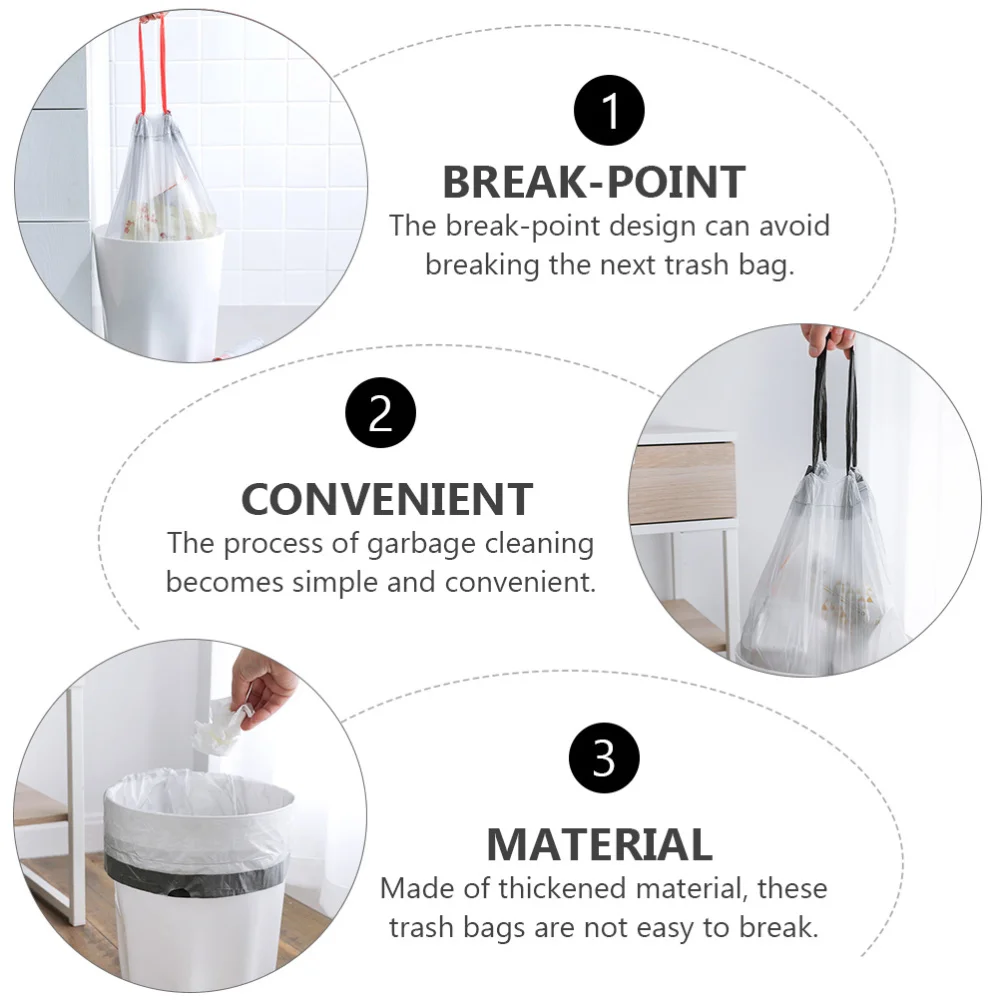 1

BREAK-POINT

The break-point design can avoid breaking the next trash bag.

2

CONVENIENT

The process of garbage cleaning becomes simple and convenient.

3

MATERIAL

Made of thickened material, these trash bags are not easy to break.