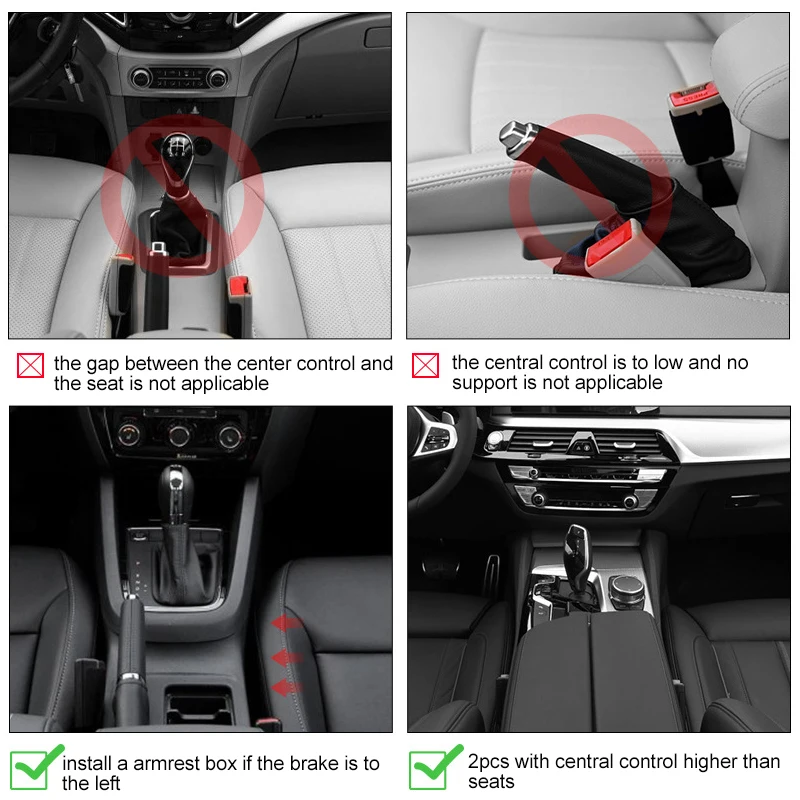 the gap between the center control and the seat is not applicable

the central control is to low and no support is not applicable

install a armrest box if the brake is to the left

2pcs with central control higher than seats