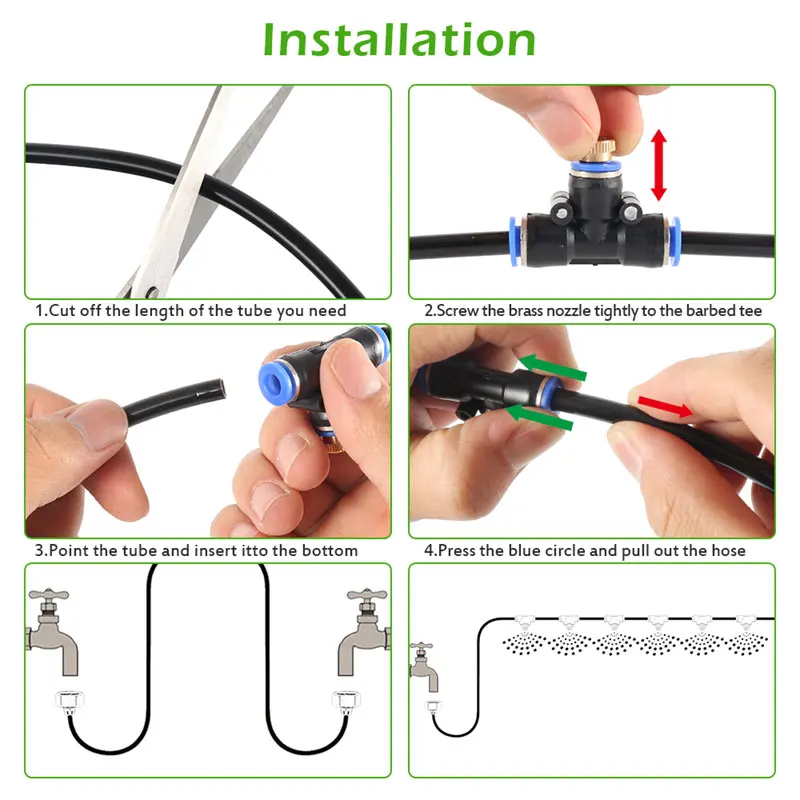 Installation

1.Cut off the length of the tube you need

2.Screw the brass nozzle tightly to the barbed tee

3.Point the tube and insert itto the bottom

4.Press the blue circle and pull out the hose