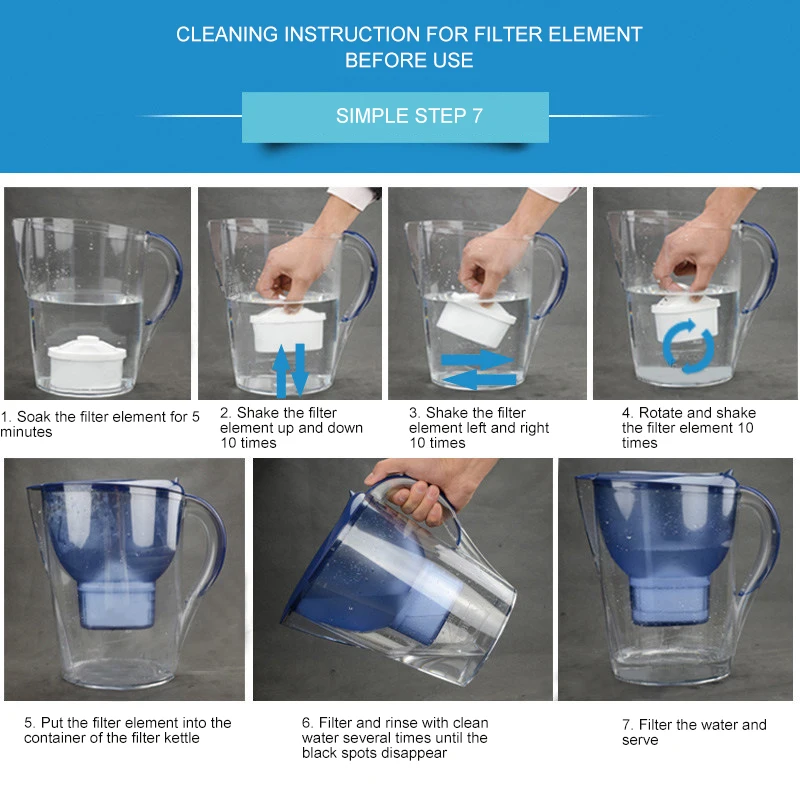 CLEANING INSTRUCTION FOR FILTER ELEMENT BEFORE USE

SIMPLE STEP 7

1. Soak the filter element for 5 minutes

2. Shake the filter element up and down 10 times

3. Shake the filter element left and right 10 times

4. Rotate and shake the filter element 10 times

5. Put the filter element into the container of the filter kettle

6. Filter and rinse with clean water several times until the black spots disappear

7. Filter the water and serve