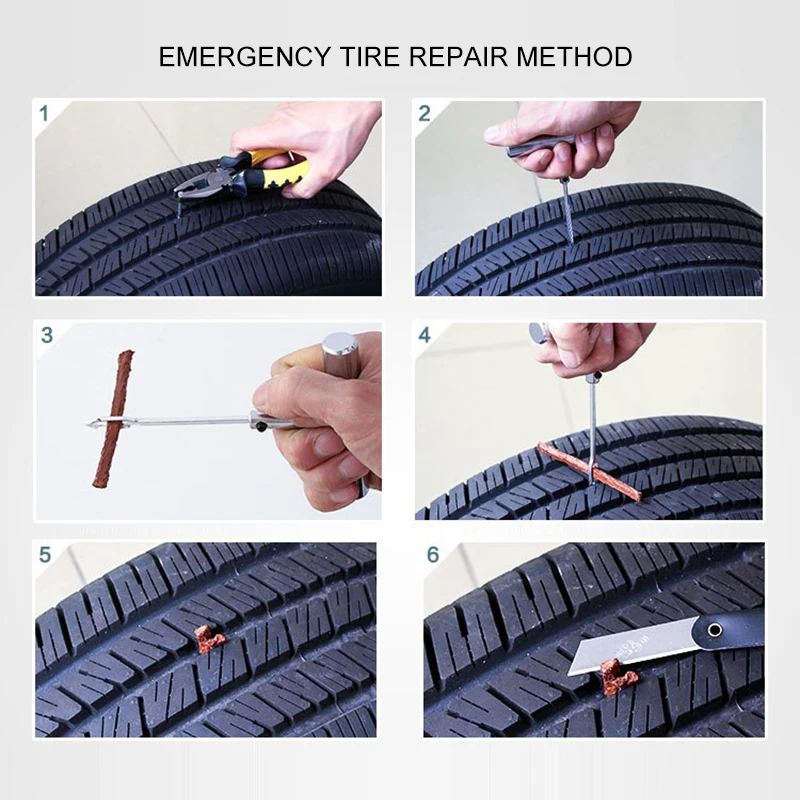 EMERGENCY TIRE REPAIR METHOD

1

2

3

4

5

6