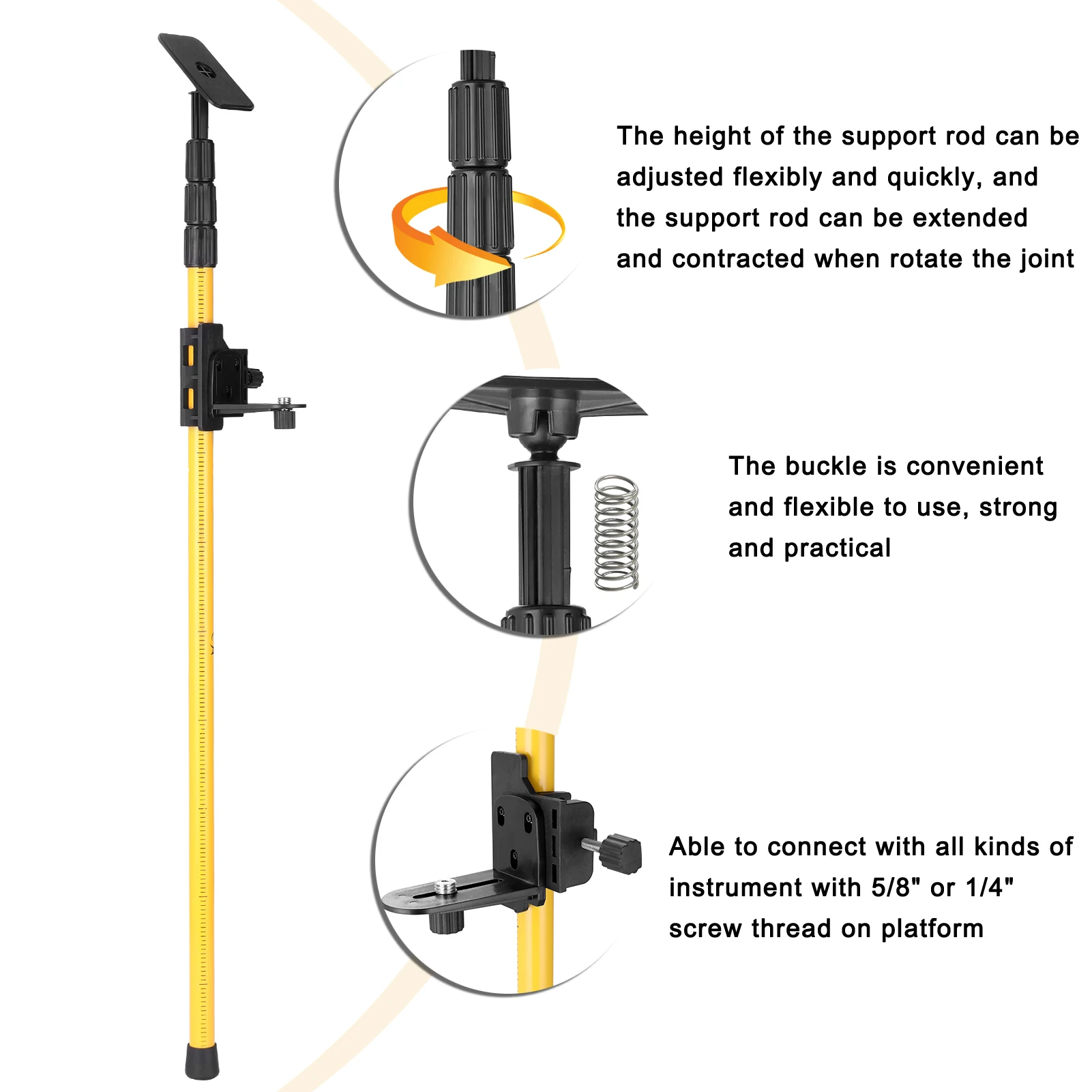 The height of the support rod can be adjusted flexibly and quickly, and the support rod can be extended and contracted when rotate the joint

The buckle is convenient and flexible to use, strong and practical

Able to connect with all kinds of instrument with 5/8" or 1/4" screw thread on platform