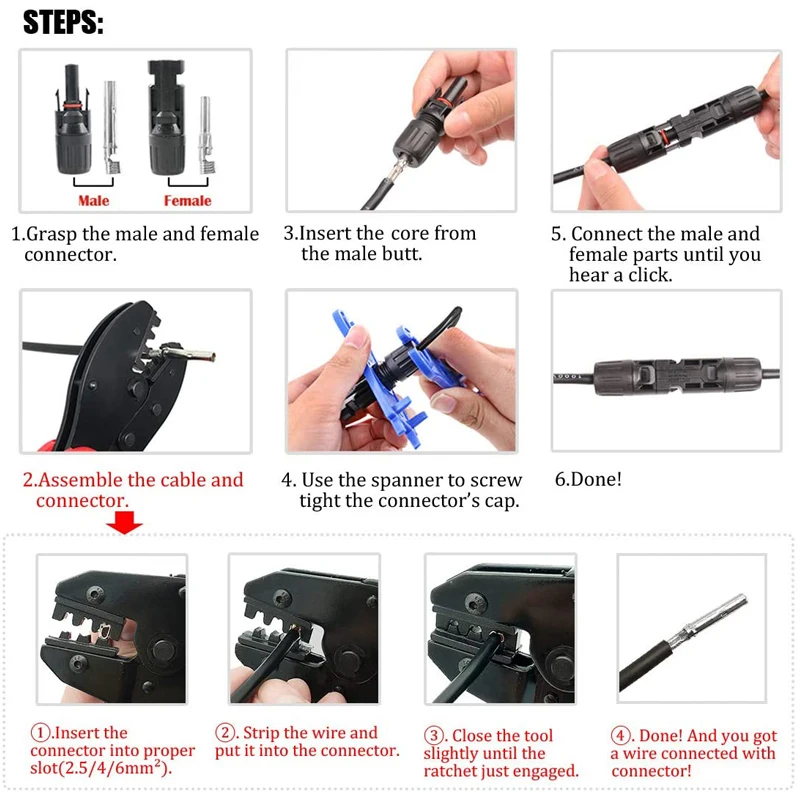 STEPS:

Male Female

1.Grasp the male and female connector.

3.Insert the core from the male butt.

5. Connect the male and female parts until you hear a click.

2.Assemble the cable and connector.

4. Use the spanner to screw tight the connector's cap.

6.Done!

①.Insert the connector into proper slot(2.5/4/6mm$^2$).

②. Strip the wire and put it into the connector.

③. Close the tool slightly until the ratchet just engaged.

④. Done! And you got a wire connected with connector!