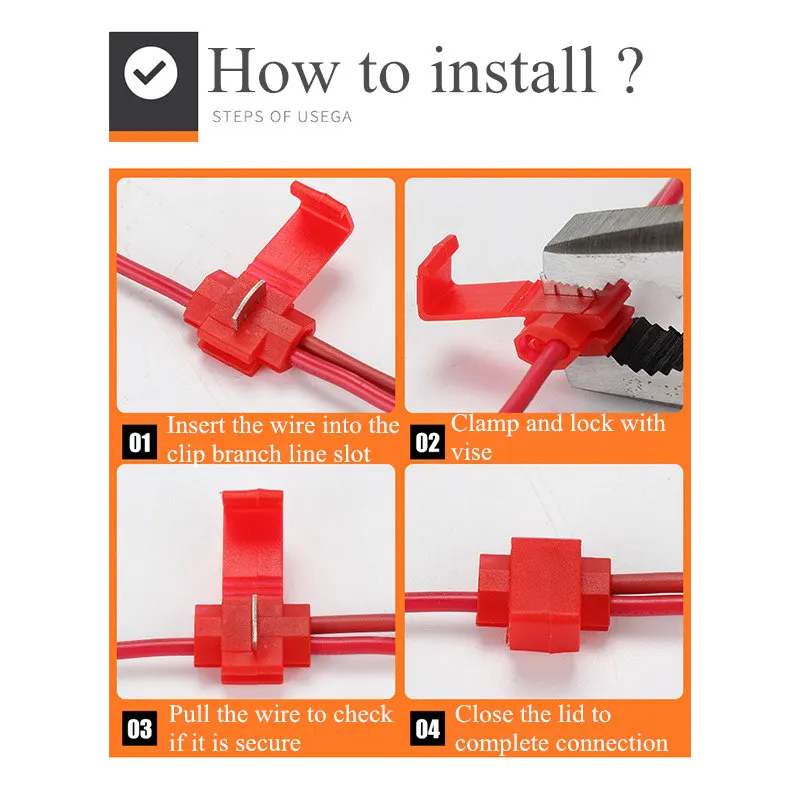 How to install ?
STEPS OF USEGA

01 Insert the wire into the clip branch line slot

02 Clamp and lock with vise

03 Pull the wire to check if it is secure

04 Close the lid to complete connection