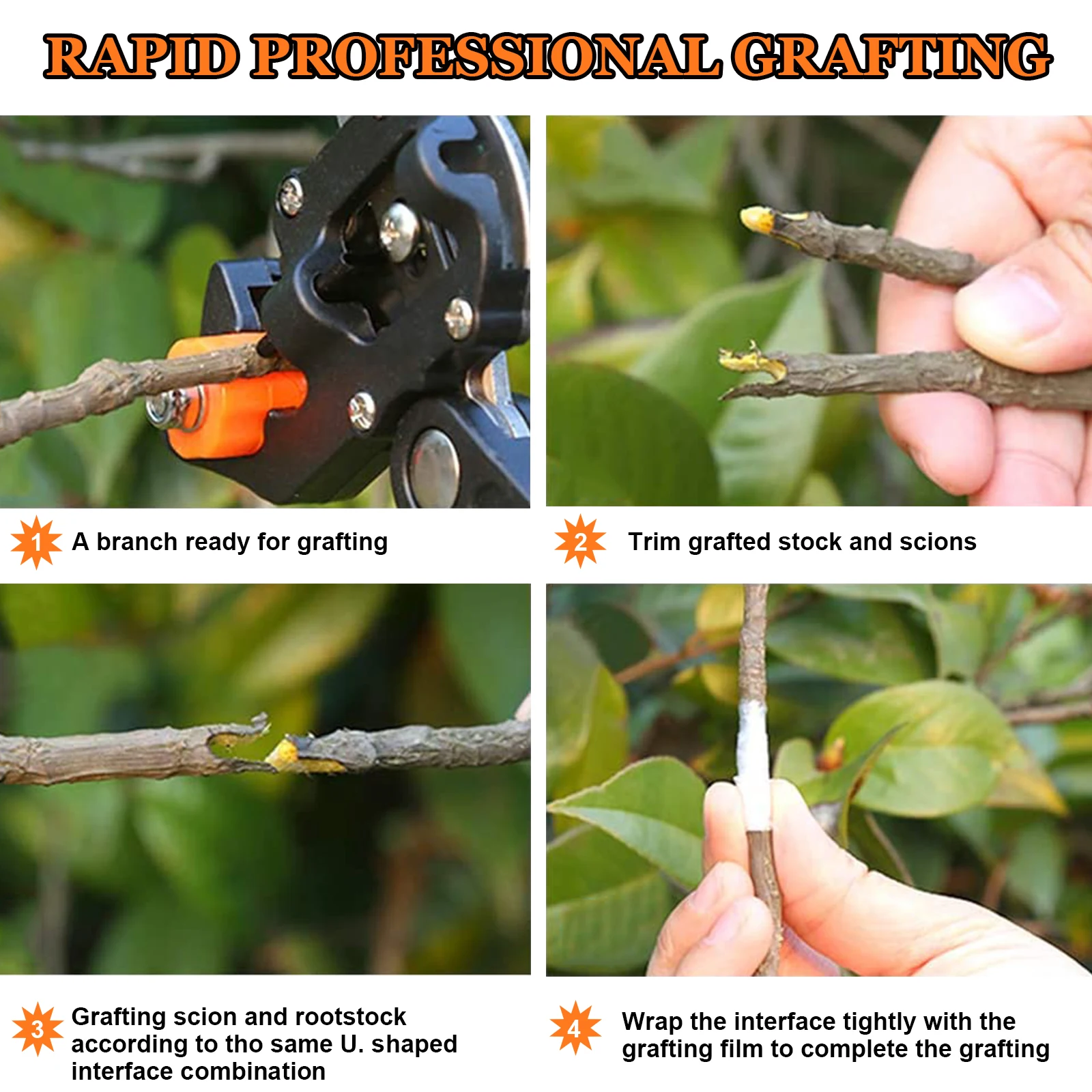 RAPID PROFESSIONAL GRAFTING

1 A branch ready for grafting

2 Trim grafted stock and scions

3 Grafting scion and rootstock according to tho same U. shaped interface combination

4 Wrap the interface tightly with the grafting film to complete the grafting