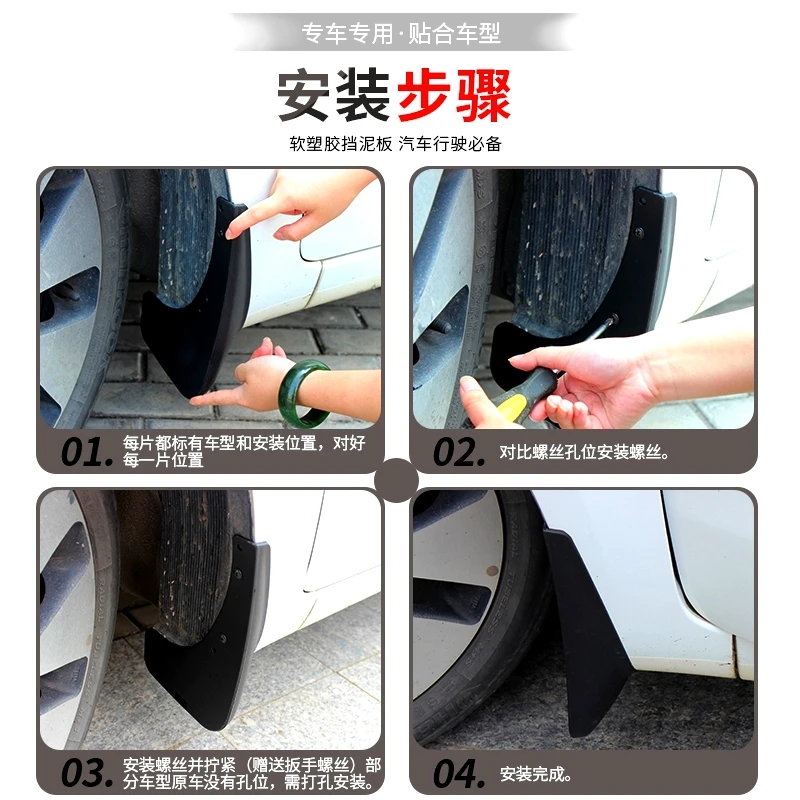 专车专用·贴合车型

安装步骤

软塑胶挡泥板 汽车行驶必备

01. 每片都标有车型和安装位置，对好每一片位置

02. 对比螺丝孔位安装螺丝。

03. 安装螺丝并拧紧（赠送扳手螺丝）部分车型原车没有孔位，需打孔安装。

04. 安装完成。