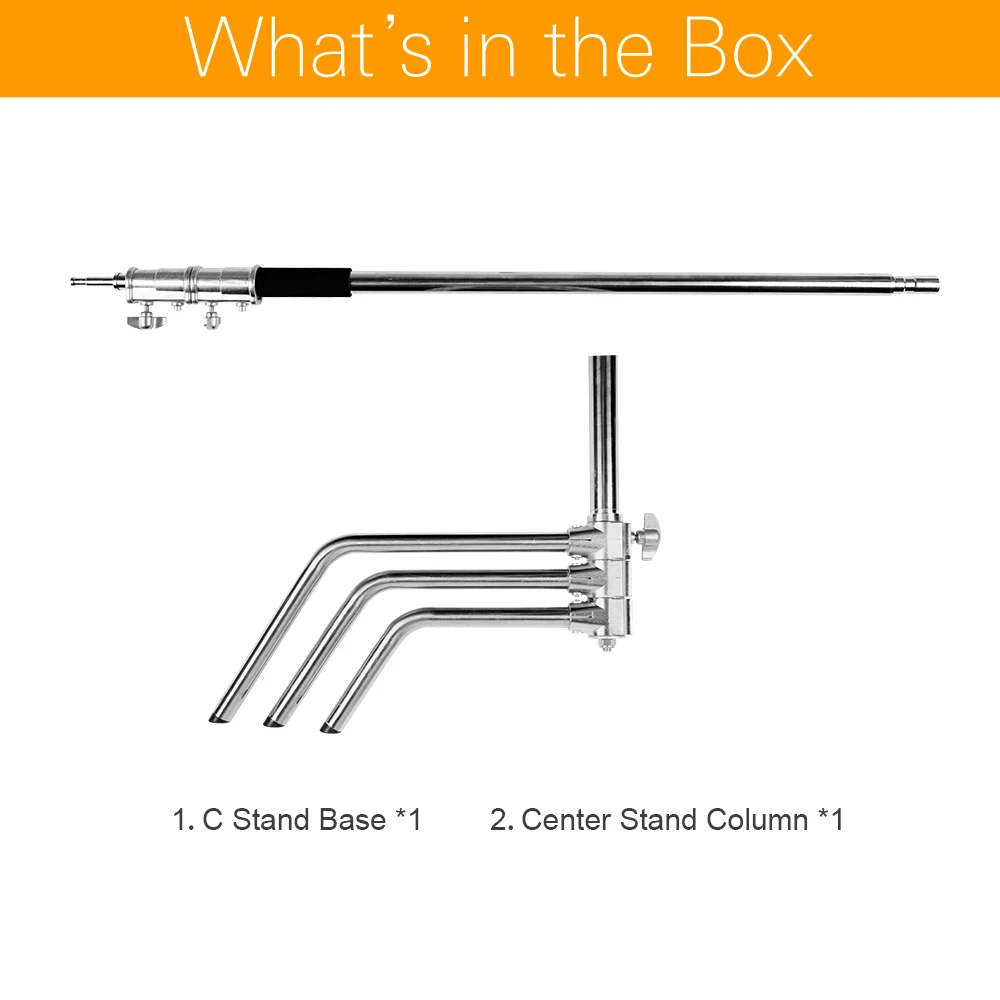 What's in the Box

1. C Stand Base *1

2. Center Stand Column *1