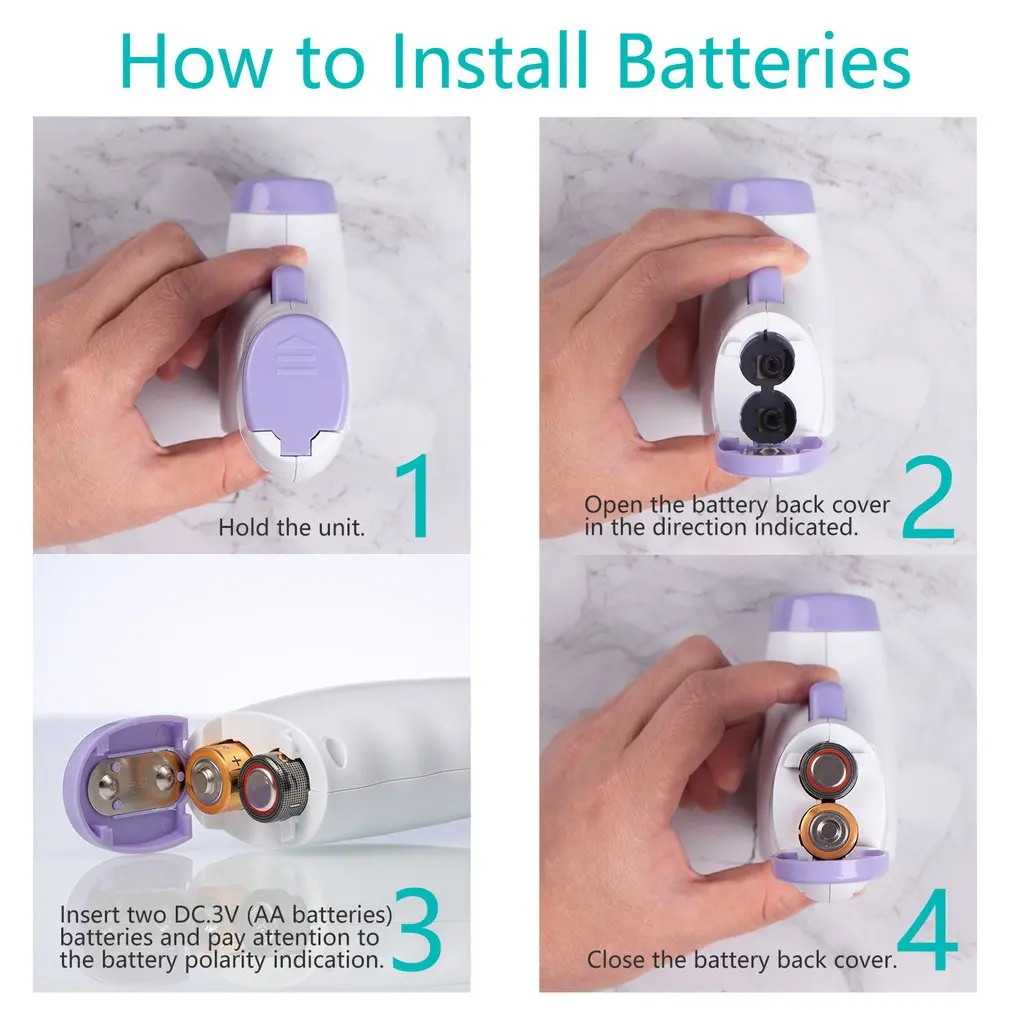 How to Install Batteries

Hold the unit.

1

Open the battery back cover in the direction indicated.

2

Insert two DC.3V (AA batteries) batteries and pay attention to the battery polarity indication.

3

Close the battery back cover.

4