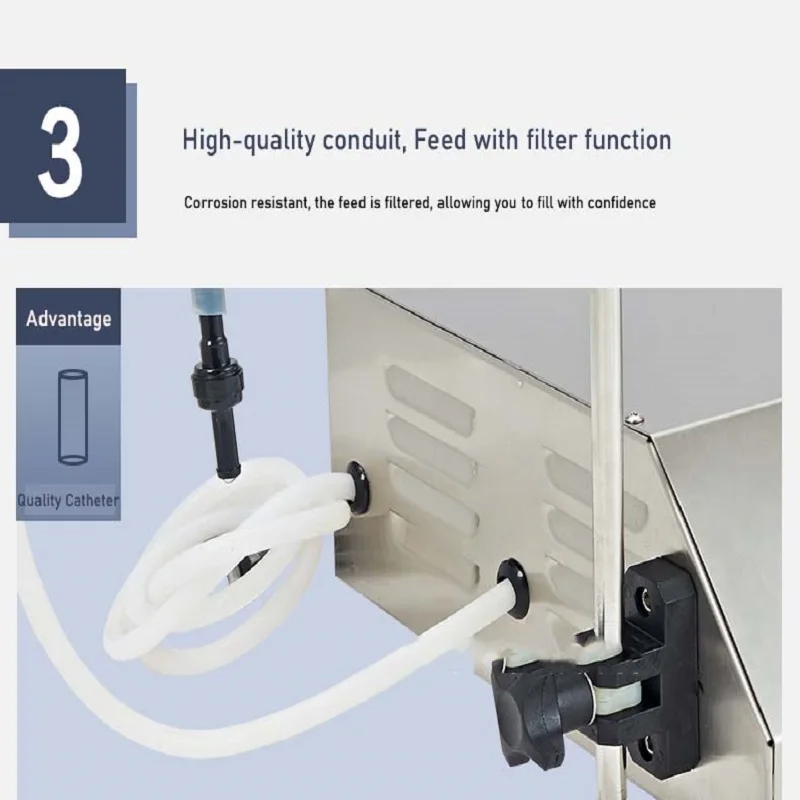 3

High-quality conduit, Feed with filter function

Corrosion resistant, the feed is filtered, allowing you to fill with confidence

Advantage

Quality Catheter