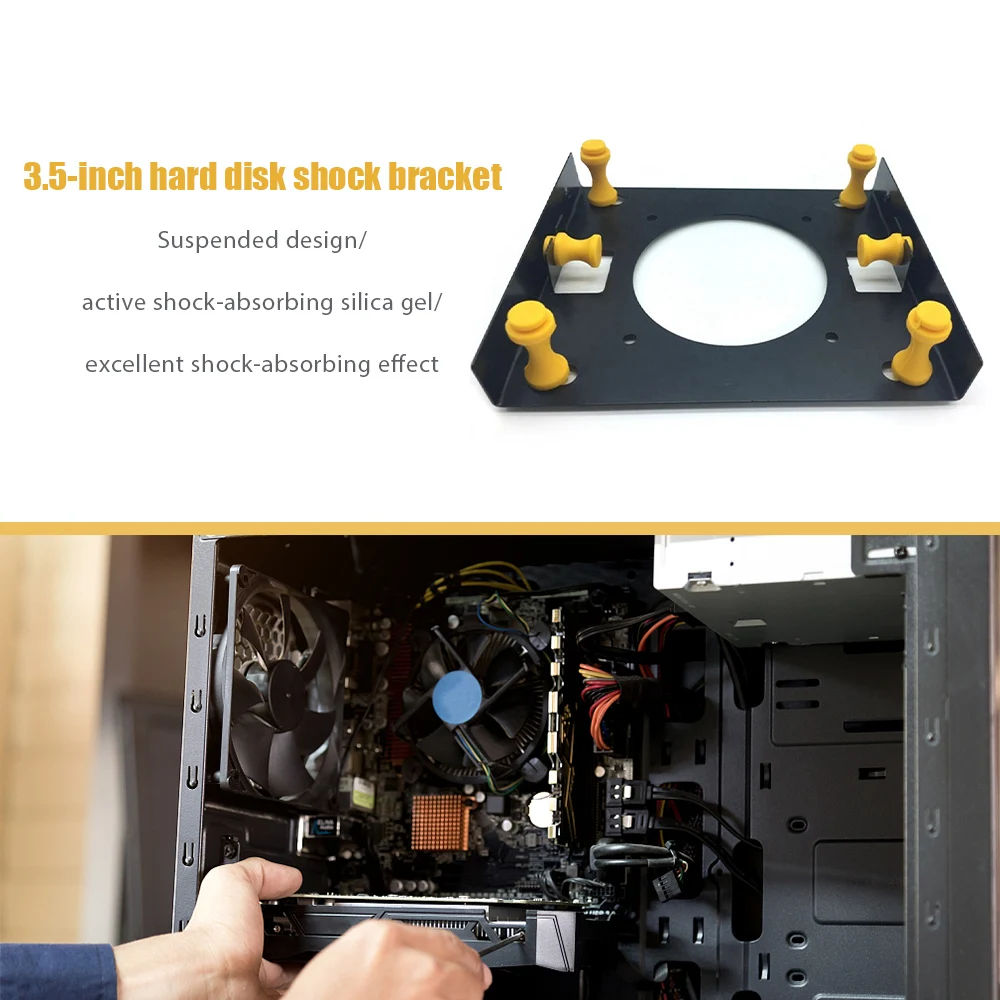 3.5-inch hard disk shock bracket

Suspended design/

active shock-absorbing silica gel/

excellent shock-absorbing effect