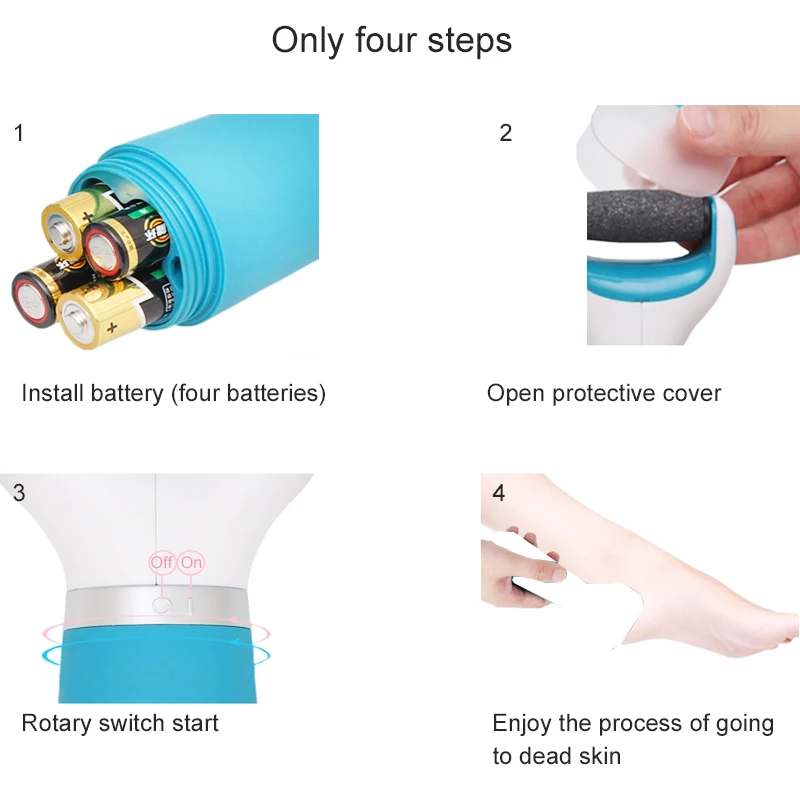 Only four steps

1

Install battery (four batteries)

2

Open protective cover

3

Off On

Rotary switch start

4

Enjoy the process of going to dead skin