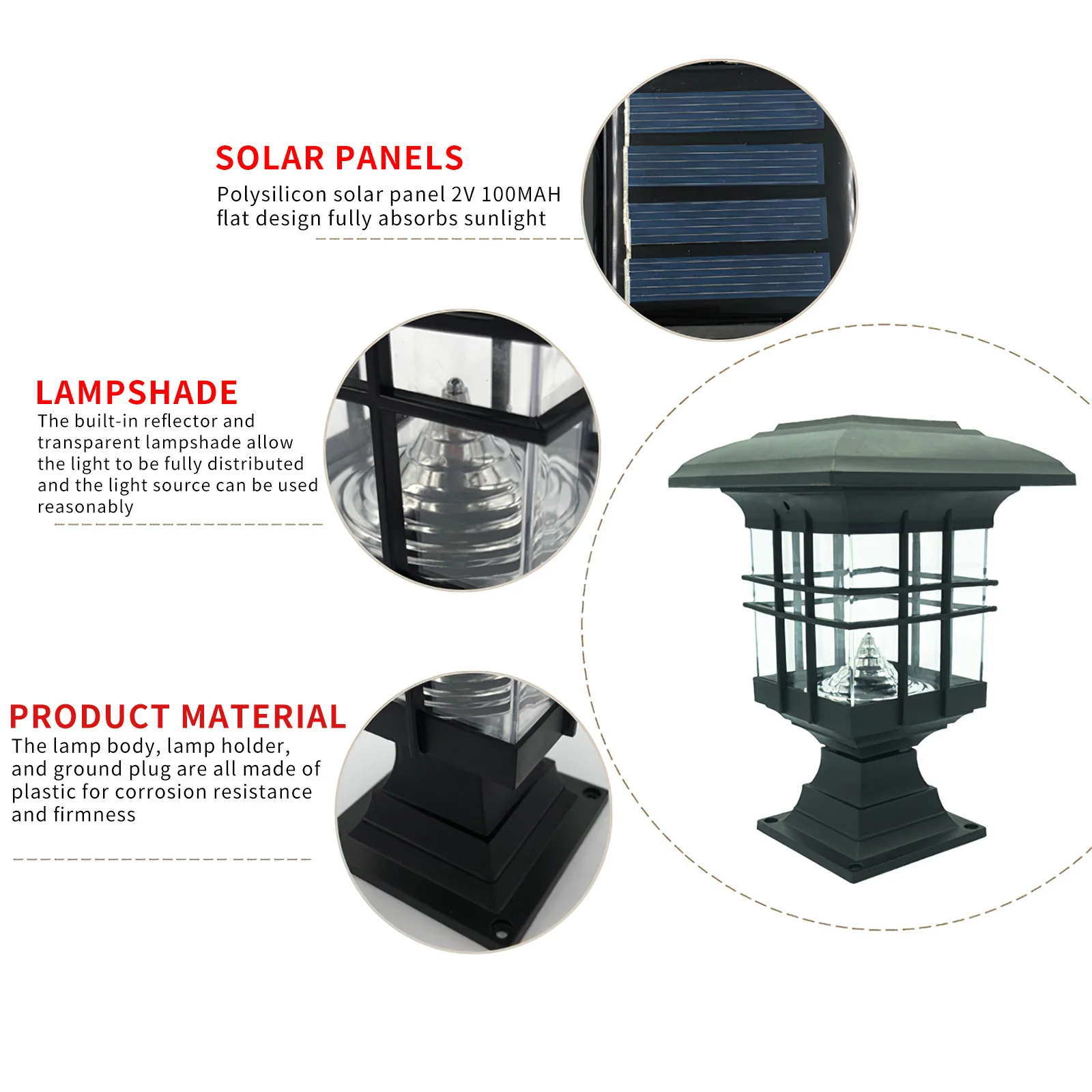 SOLAR PANELS
Polysilicon solar panel 2V 100MAH
flat design fully absorbs sunlight

LAMPSHADE
The built-in reflector and transparent lampshade allow the light to be fully distributed and the light source can be used reasonably

PRODUCT MATERIAL
The lamp body, lamp holder, and ground plug are all made of plastic for corrosion resistance and firmness