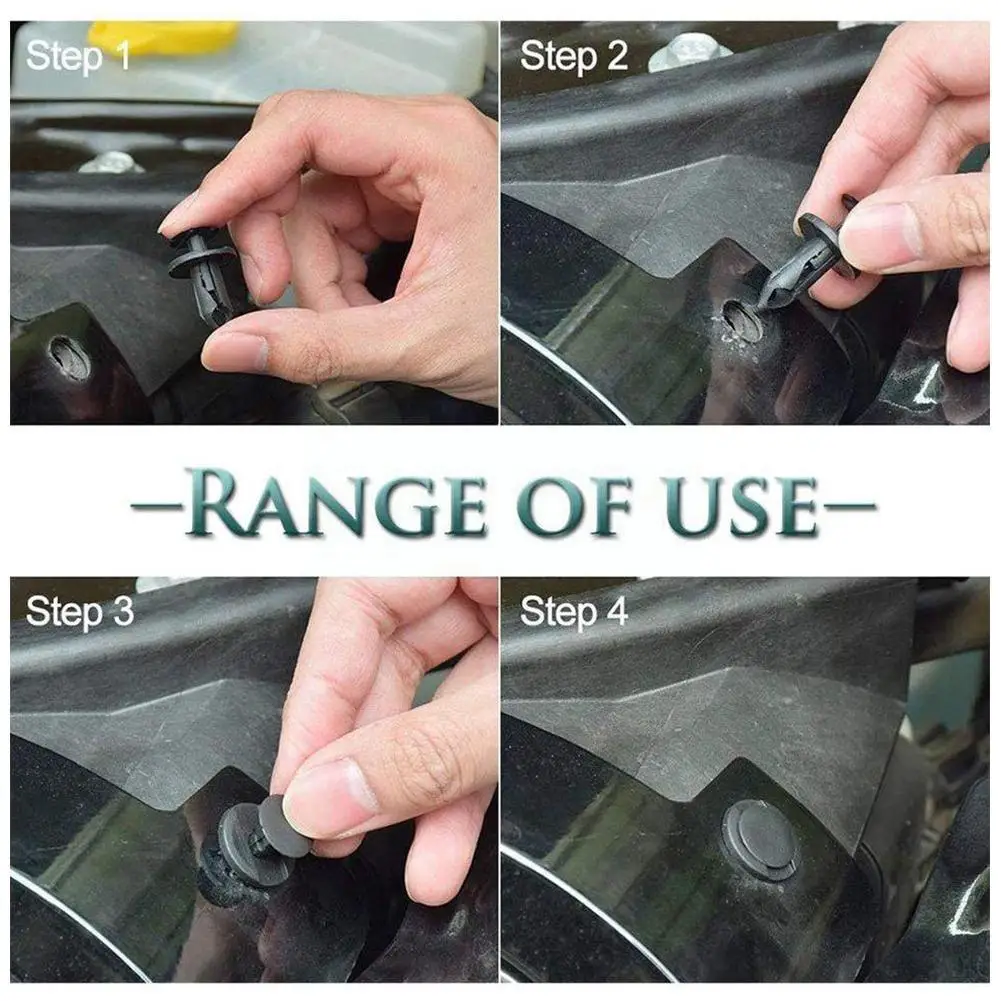 Step 1

Step 2

—RANGE OF USE—

Step 3

Step 4