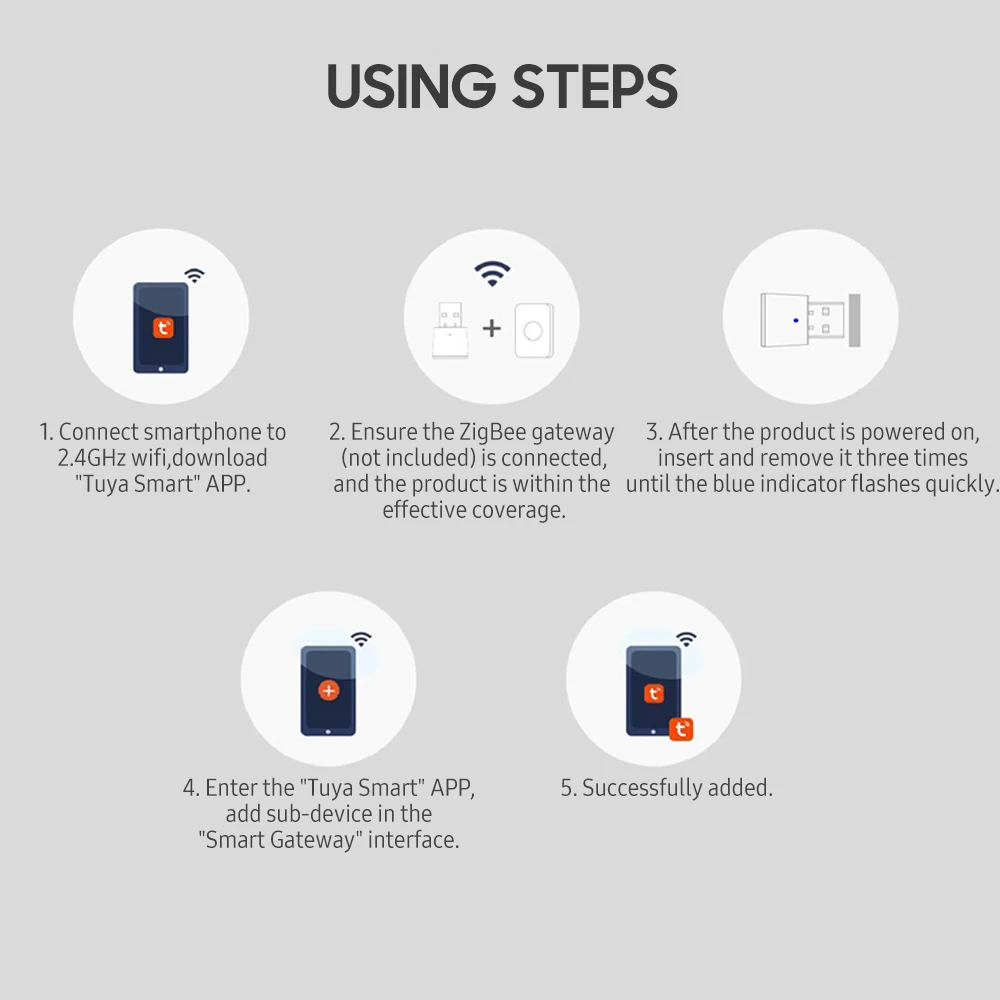 USING STEPS

1. Connect smartphone to 2.4GHz wifi,download "Tuya Smart" APP.

2. Ensure the ZigBee gateway (not included) is connected, and the product is within the effective coverage.

3. After the product is powered on, insert and remove it three times until the blue indicator flashes quickly.

4. Enter the "Tuya Smart" APP, add sub-device in the "Smart Gateway" interface.

5. Successfully added.