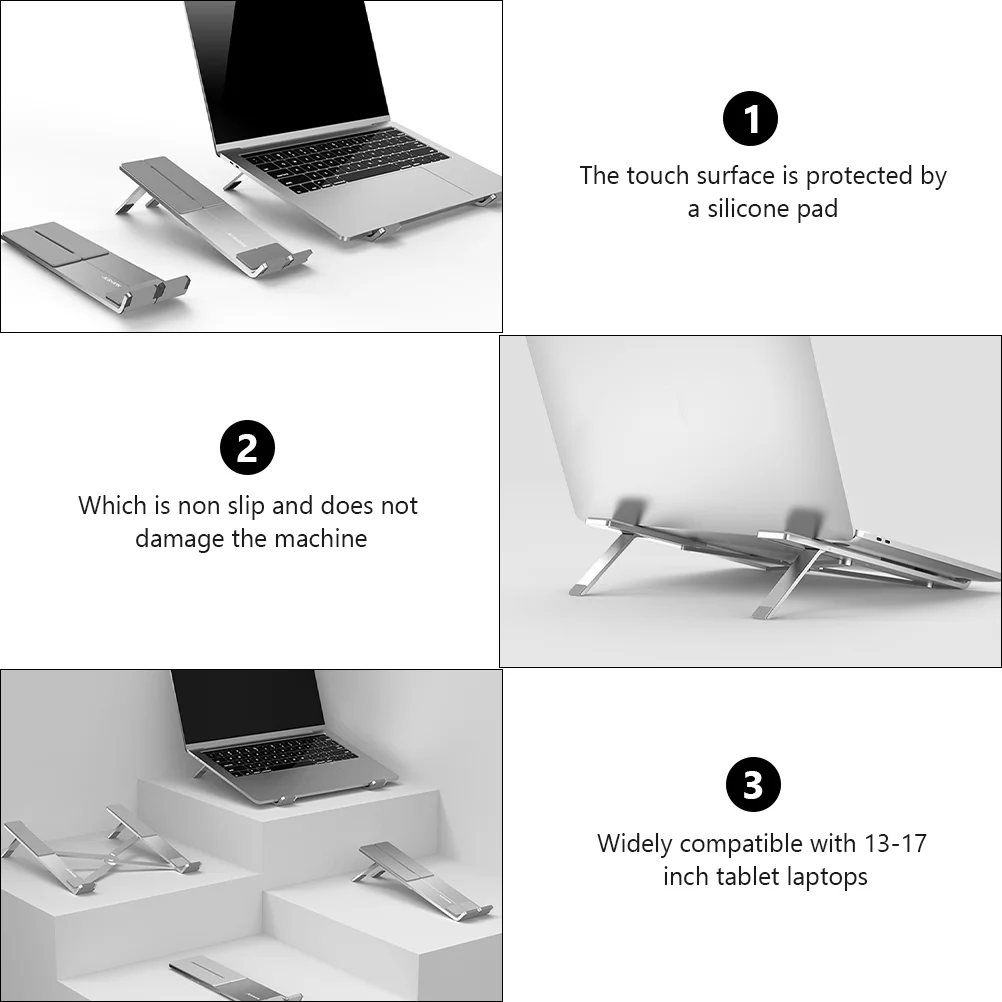 1

The touch surface is protected by a silicone pad

2

Which is non slip and does not damage the machine

3

Widely compatible with 13-17 inch tablet laptops