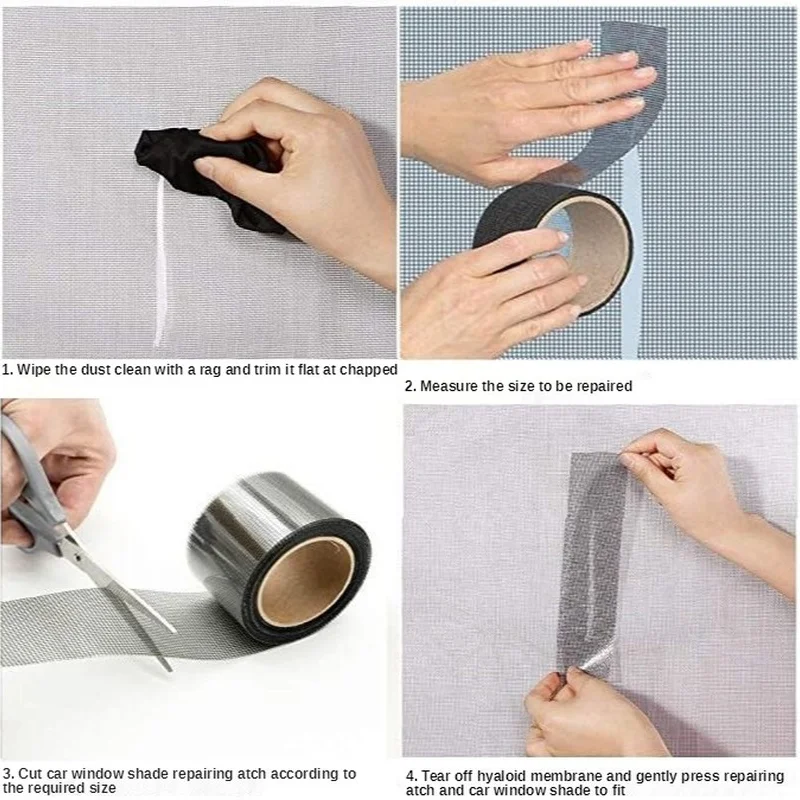 1. Wipe the dust clean with a rag and trim it flat at chapped

2. Measure the size to be repaired

3. Cut car window shade repairing atch according to the required size

4. Tear off hyaloid membrane and gently press repairing atch and car window shade to fit