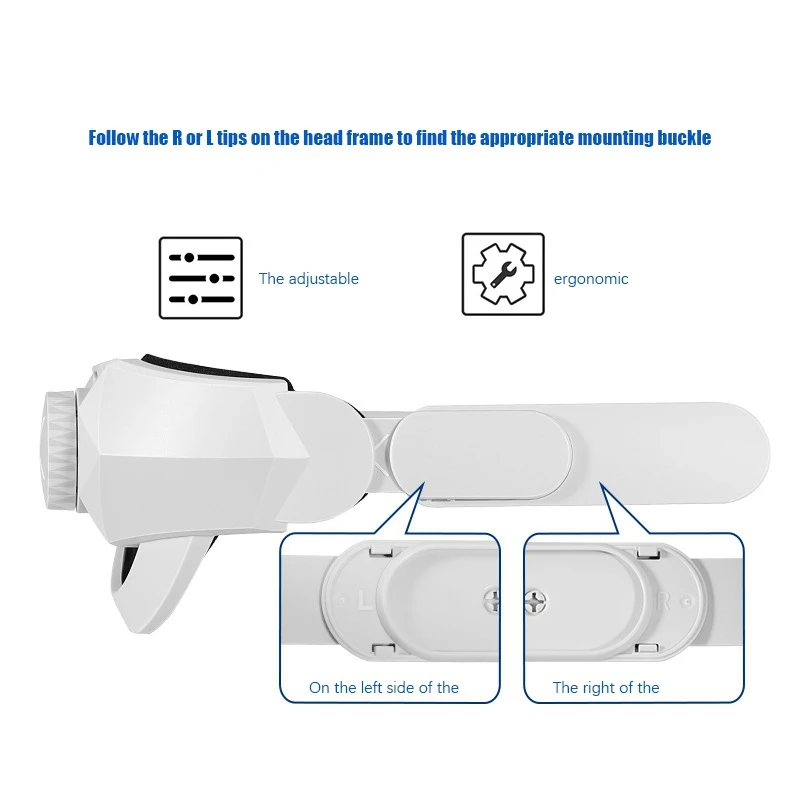 Follow the R or L tips on the head frame to find the appropriate mounting buckle

The adjustable

ergonomic

L

R

On the left side of the

The right of the