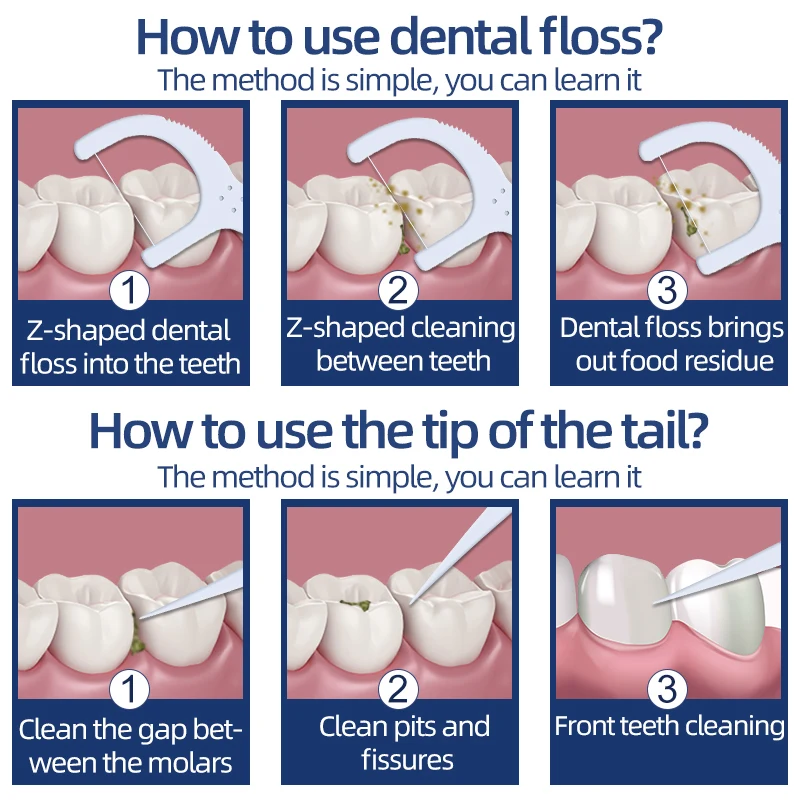 How to use dental floss?
The method is simple, you can learn it

1
Z-shaped dental floss into the teeth

2
Z-shaped cleaning between teeth

3
Dental floss brings out food residue

How to use the tip of the tail?
The method is simple, you can learn it

1
Clean the gap between the molars

2
Clean pits and fissures

3
Front teeth cleaning